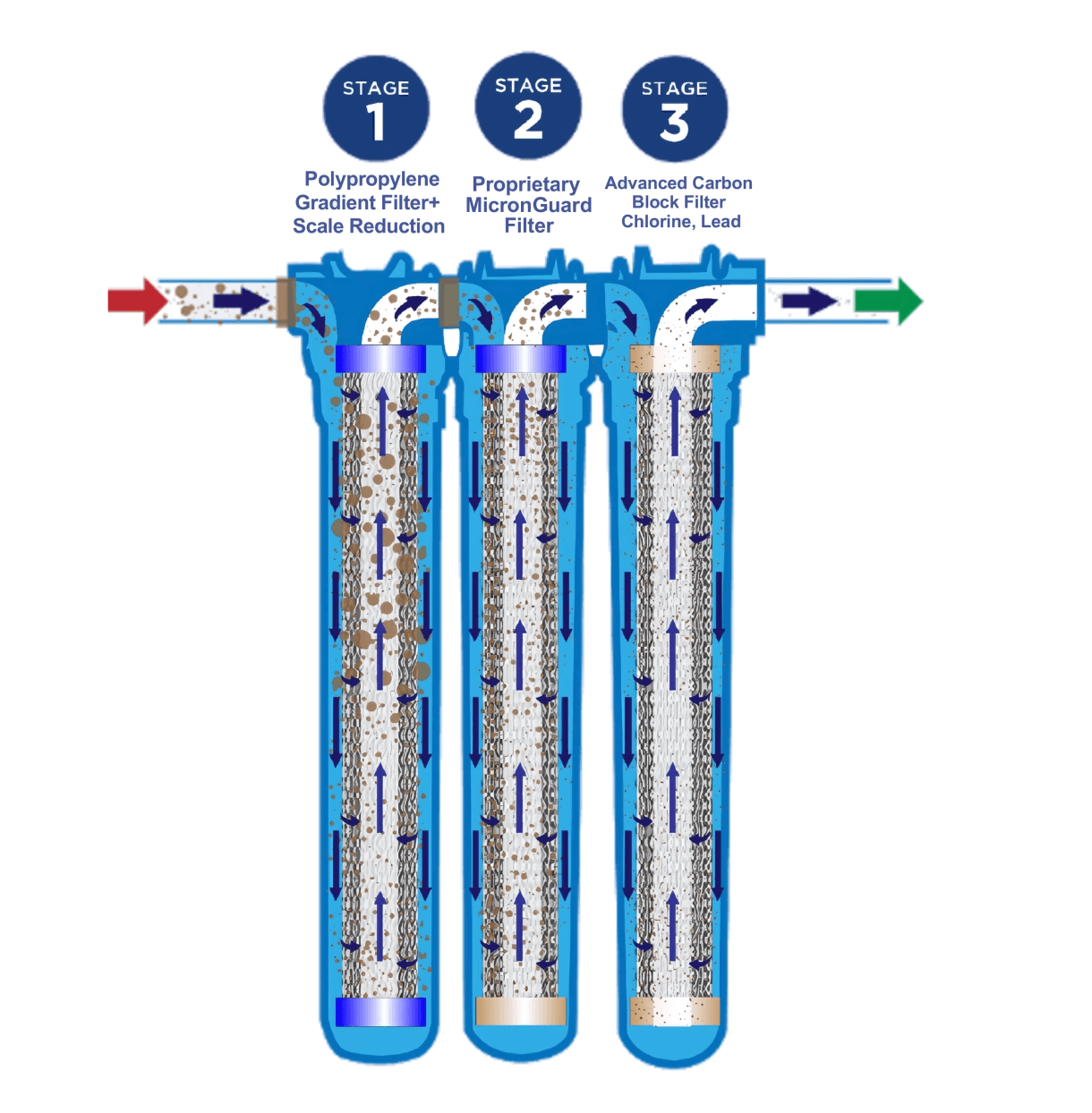 STAGE 1

Polypropylene Gradient Filter+ Scale Reduction

STAGE 2

Proprietary MicronGuard Filter

STAGE 3

Advanced Carbon Block Filter Chlorine, Lead