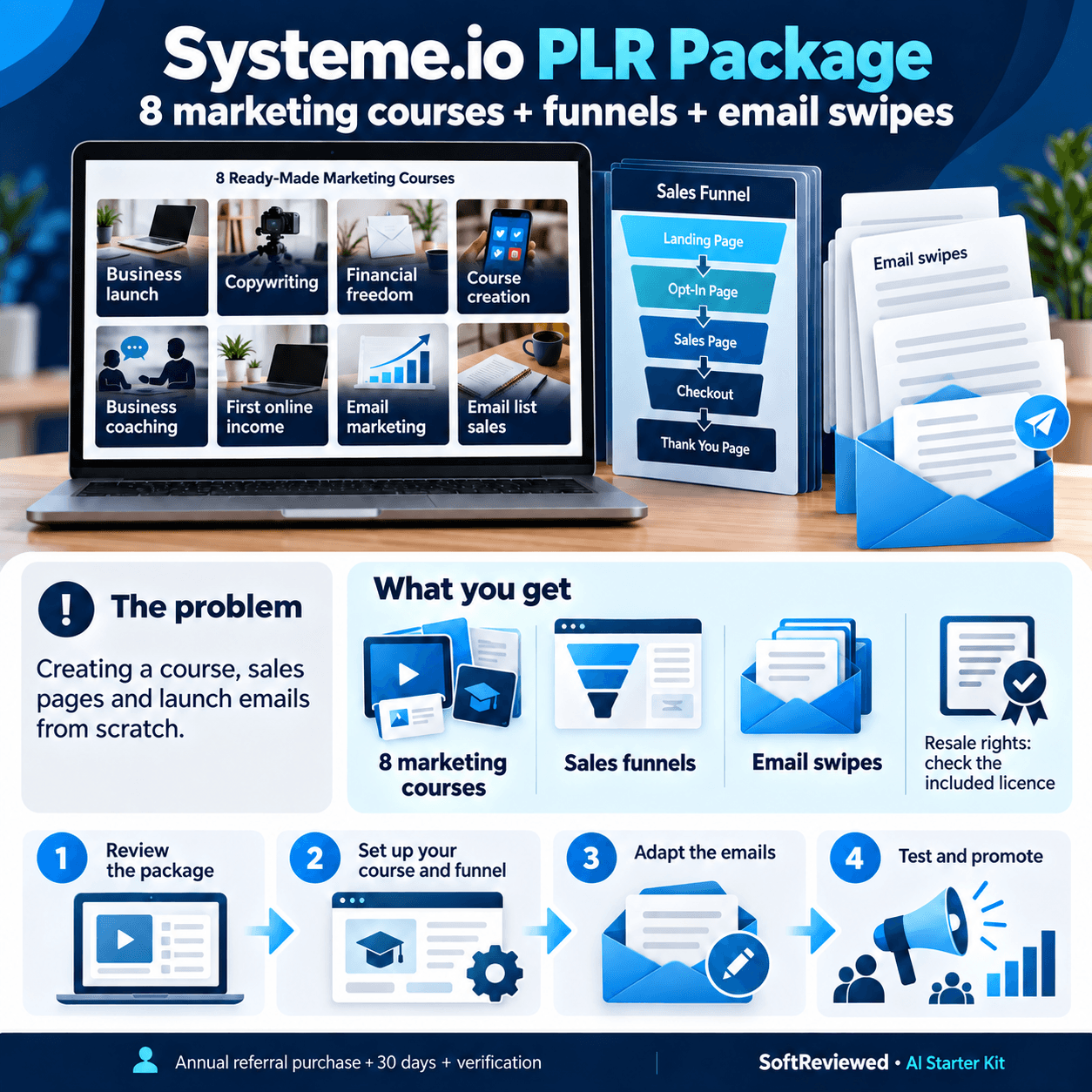 Systeme.io PLR Package
8 marketing courses + funnels + email swipes

8 Ready-Made Marketing Courses

Business launch

Copywriting

Financial freedom

Course creation

Business coaching

First online income

Email marketing

Email list sales

Sales Funnel

Landing Page

Opt-In Page

Sales Page

Checkout

Thank You Page

Email swipes

The problem

Creating a course, sales pages and launch emails from scratch.

What you get

8 marketing courses

Sales funnels

Email swipes

Resale rights: check the included licence

1 Review the package

2 Set up your course and funnel

3 Adapt the emails

4 Test and promote

Annual referral purchase + 30 days + verification

SoftReviewed • AI Starter Kit