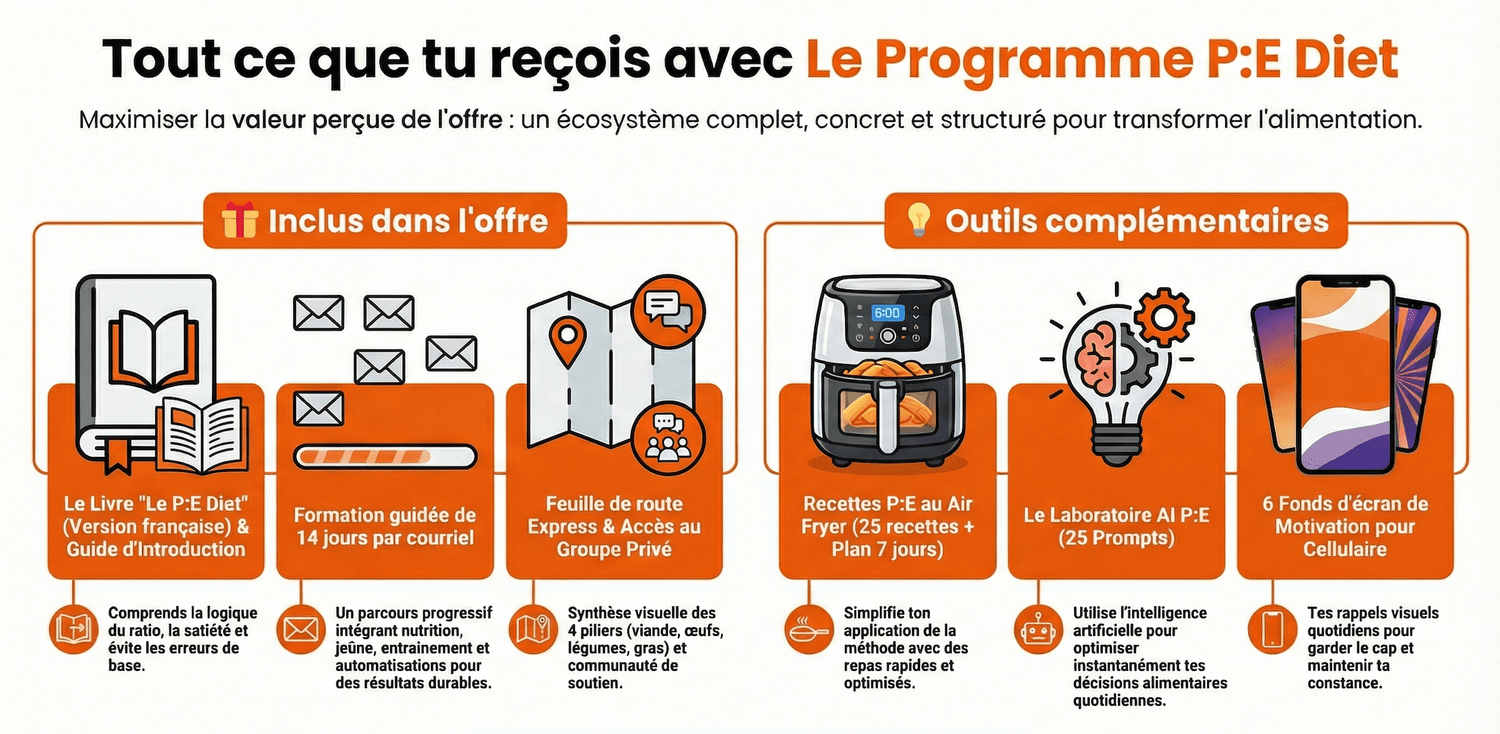 Tout ce que tu reçois avec Le Programme P:E Diet

Maximiser la valeur perçue de l'offre : un écosystème complet, concret et structuré pour transformer l'alimentation.

Inclus dans l'offre

Le Livre "Le P:E Diet" (Version française) & Guide d'Introduction

Comprends la logique du ratio, la satiété et évite les erreurs de base.

Formation guidée de 14 jours par courriel

Un parcours progressif intégrant nutrition, jeûne, entrainement et automatisations pour des résultats durables.

Feuille de route Express & Accès au Groupe Privé

Synthèse visuelle des 4 piliers (viande, œufs, légumes, gras) et communauté de soutien.

Outils complémentaires

6:00

Recettes P:E au Air Fryer (25 recettes + Plan 7 jours)

Simplifie ton application de la méthode avec des repas rapides et optimisés.

Le Laboratoire AI P:E (25 Prompts)

Utilise l'intelligence artificielle pour optimiser instantanément tes décisions alimentaires quotidiennes.

6 Fonds d'écran de Motivation pour Cellulaire

Tes rappels visuels quotidiens pour garder le cap et maintenir ta constance.