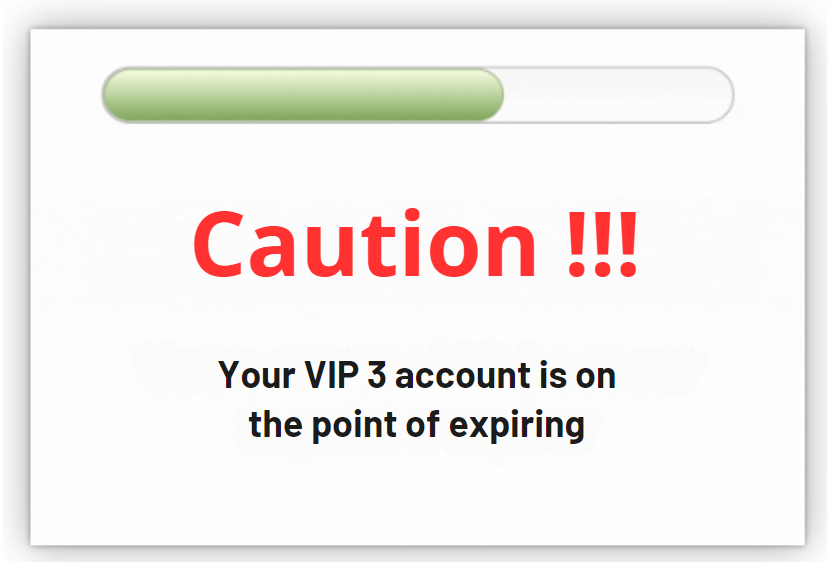 Caution !!!

Your VIP 3 account is on the point of expiring