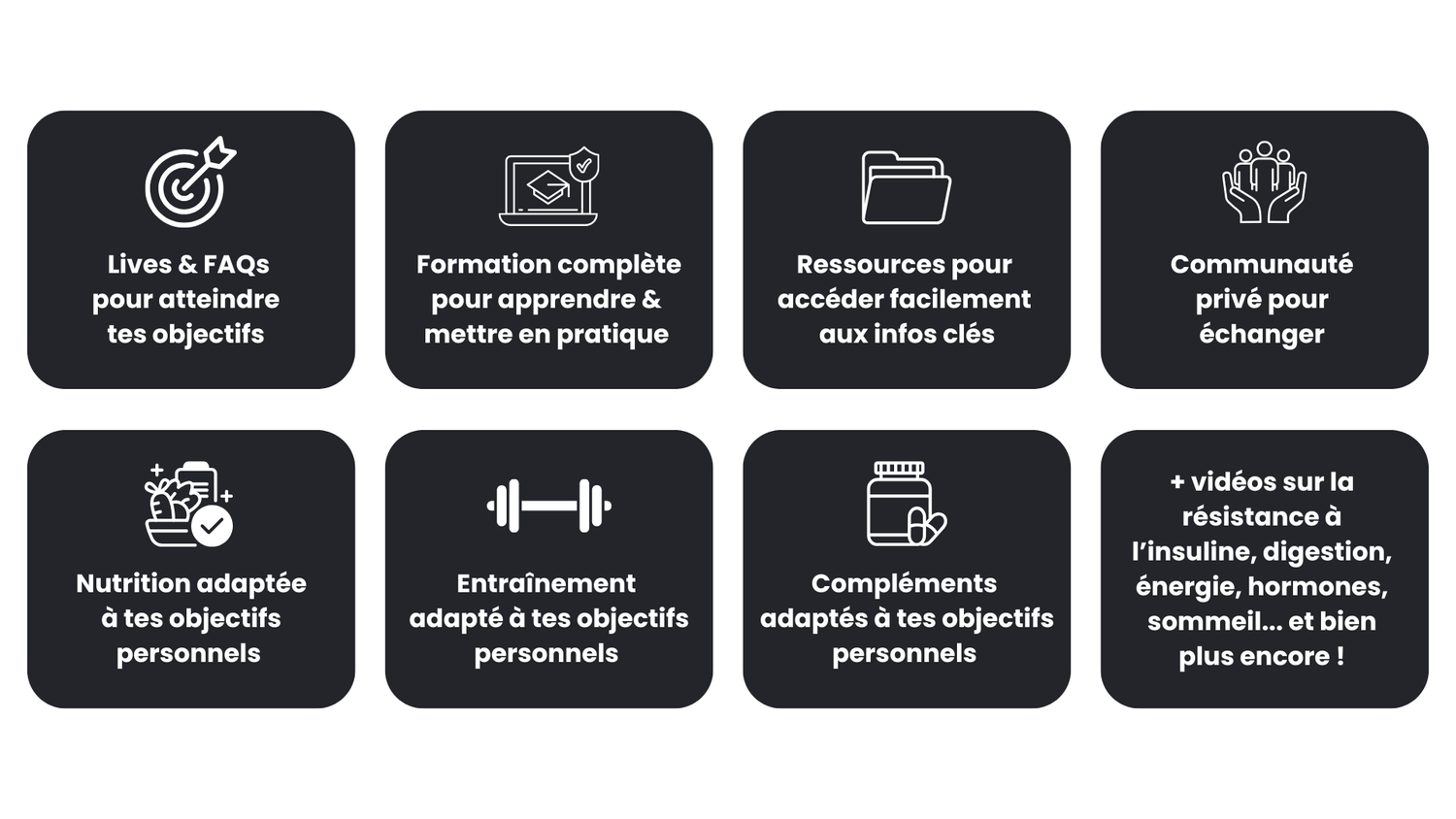 Lives & FAQs pour atteindre tes objectifs

Formation complète pour apprendre & mettre en pratique

Ressources pour accéder facilement aux infos clés

Communauté privé pour échanger

Nutrition adaptée à tes objectifs personnels

Entraînement adapté à tes objectifs personnels

Compléments adaptés à tes objectifs personnels

+ vidéos sur la résistance à l'insuline, digestion, énergie, hormones, sommeil... et bien plus encore !