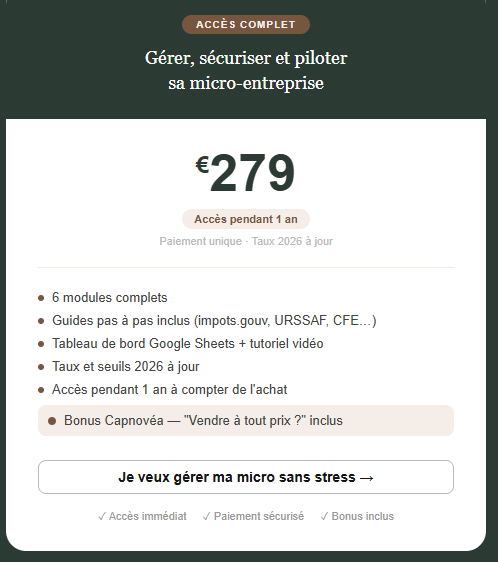 ACCÈS COMPLET

Gérer, sécuriser et piloter sa micro-entreprise

€279

Accès pendant 1 an

Paiement unique · Taux 2026 à jour

- 6 modules complets
- Guides pas à pas inclus (impots.gouv, URSSAF, CFE...)
- Tableau de bord Google Sheets + tutoriel vidéo
- Taux et seuils 2026 à jour
- Accès pendant 1 an à compter de l'achat
- Bonus Capnovéa — "Vendre à tout prix ?" inclus

Je veux gérer ma micro sans stress →

✓ Accès immédiat ✓ Paiement sécurisé ✓ Bonus inclus