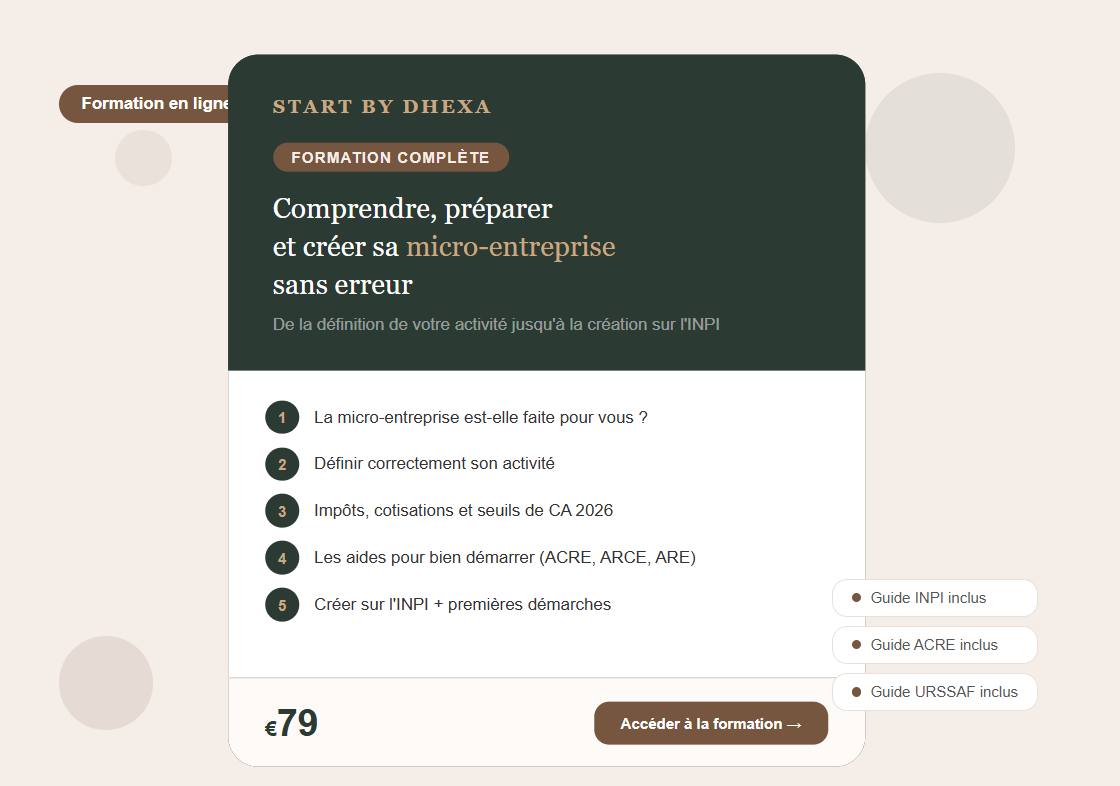 Formation en ligne

START BY DHEXA

FORMATION COMPLÈTE

Comprendre, préparer et créer sa micro-entreprise sans erreur

De la définition de votre activité jusqu'à la création sur l'INPI

1 La micro-entreprise est-elle faite pour vous ?

2 Définir correctement son activité

3 Impôts, cotisations et seuils de CA 2026

4 Les aides pour bien démarrer (ACRE, ARCE, ARE)

5 Créer sur l'INPI + premières démarches

Guide INPI inclus

Guide ACRE inclus

Guide URSSAF inclus

€79

Accéder à la formation →