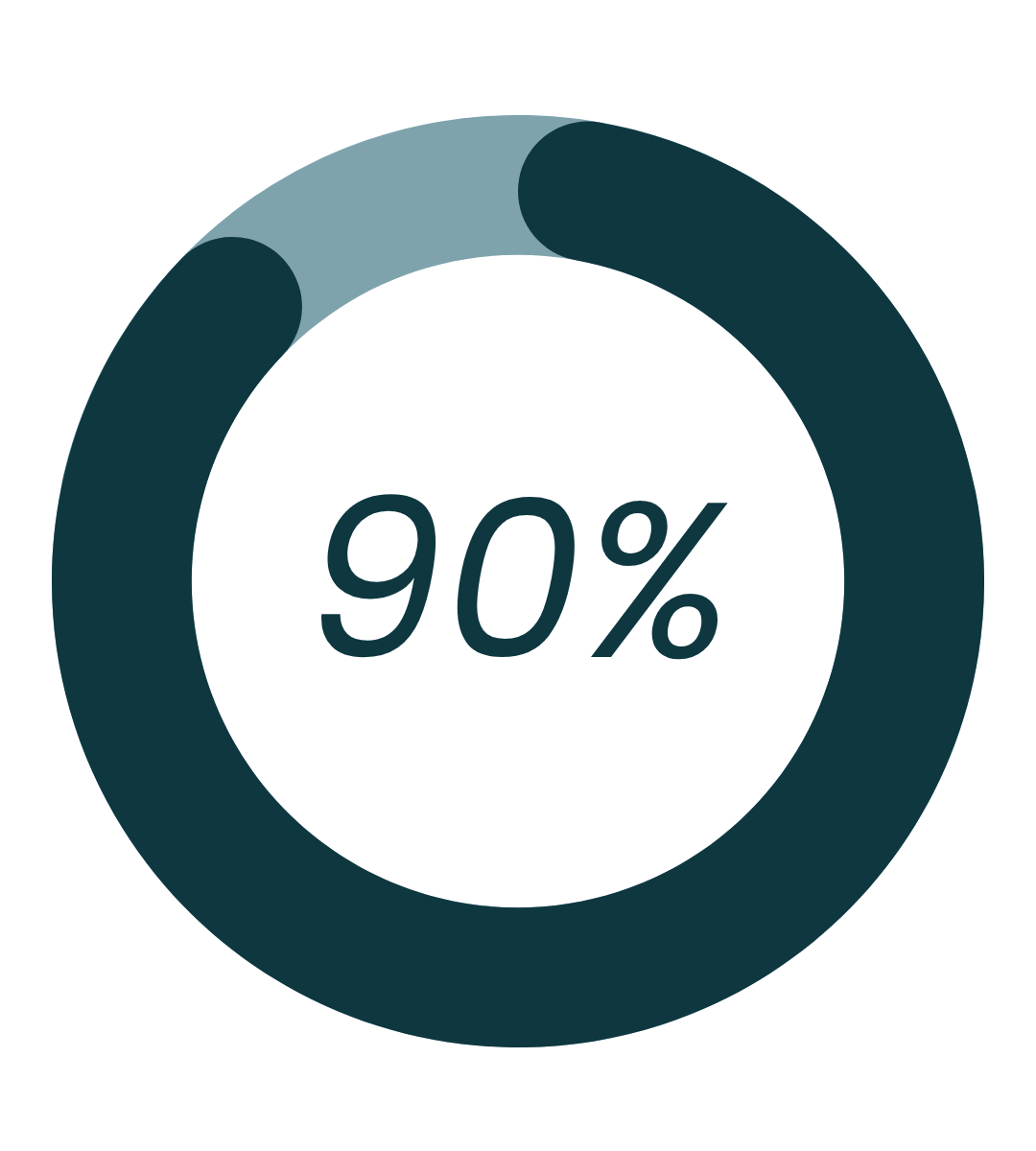 90%