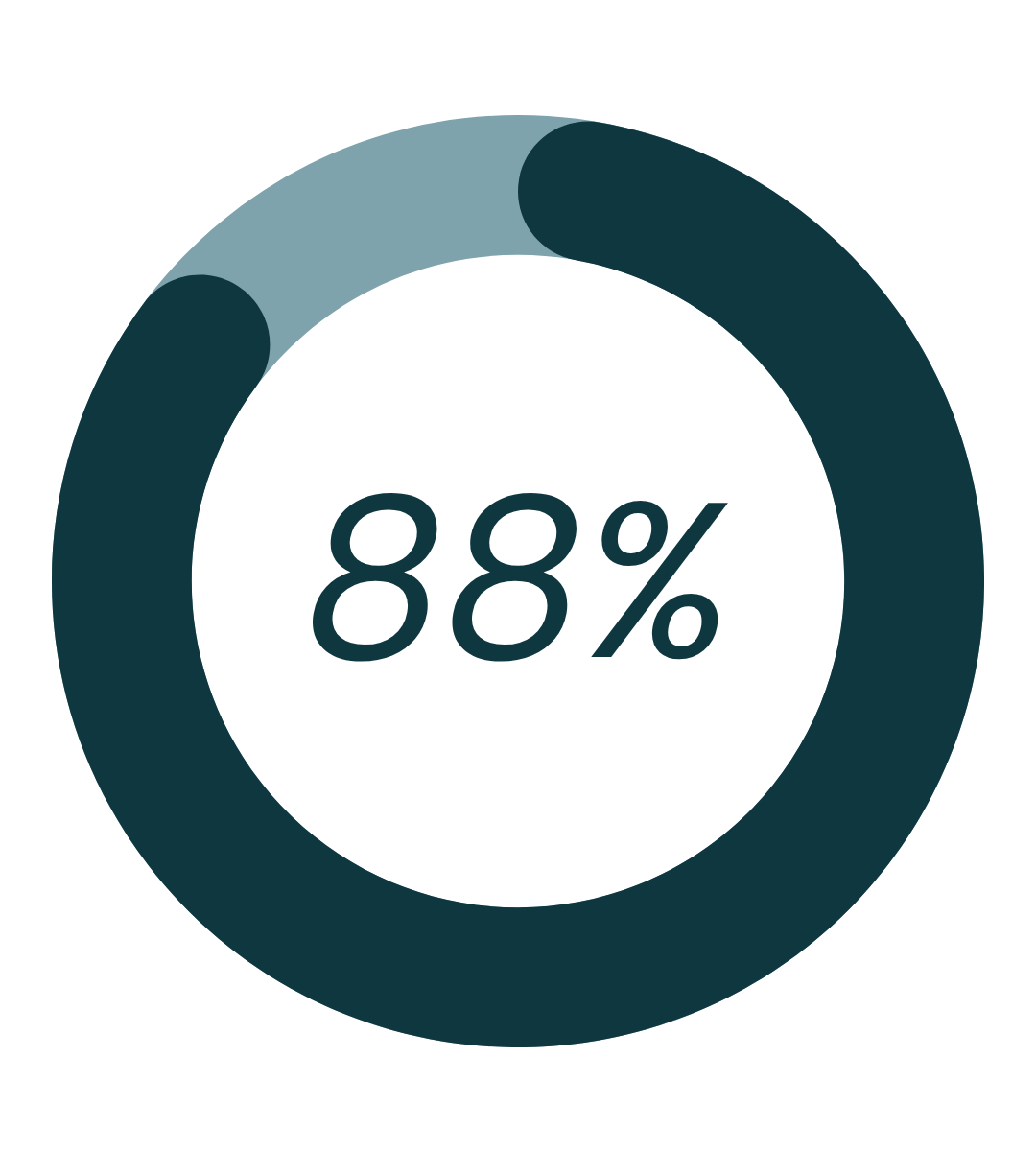 88%