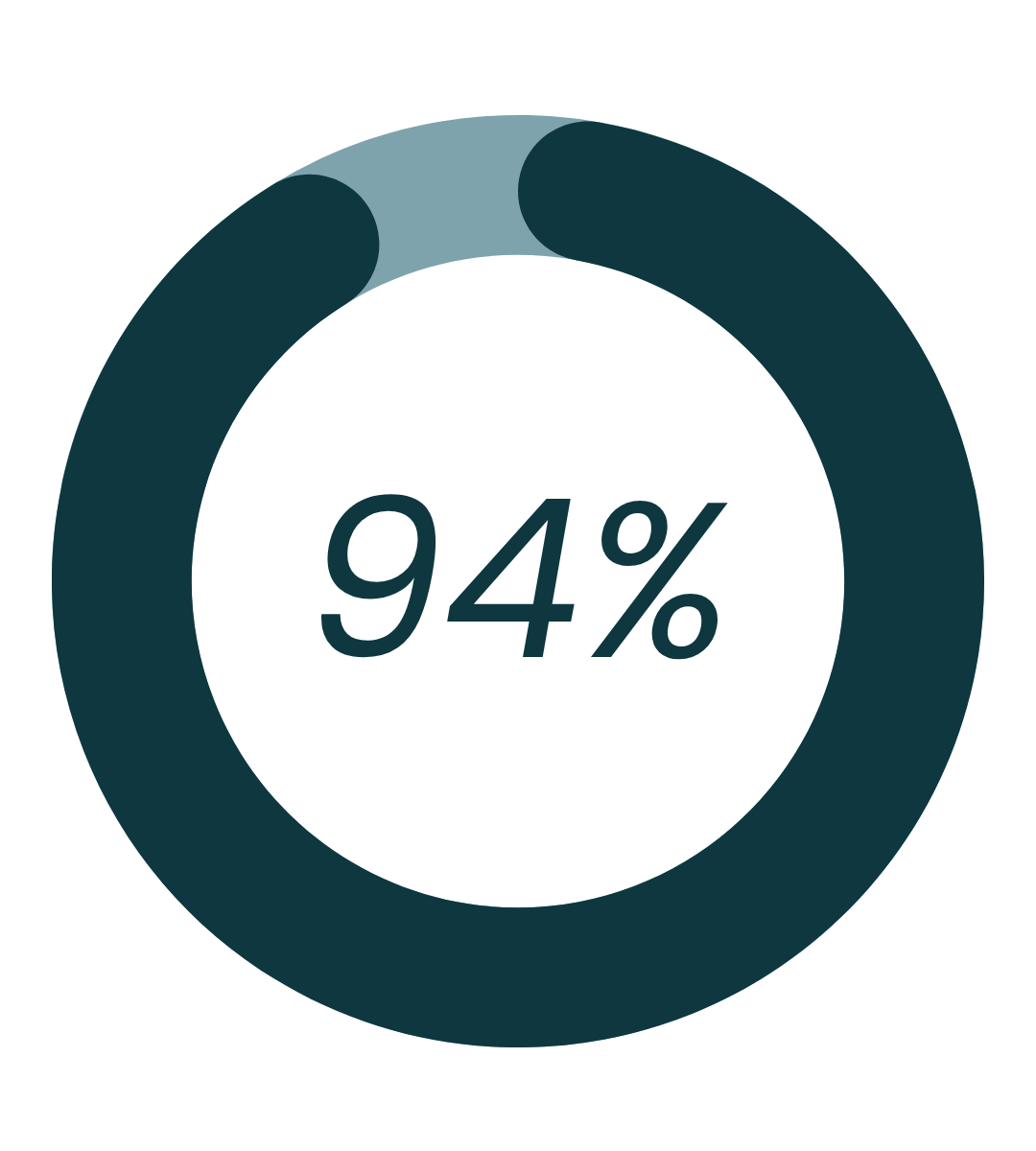 94%