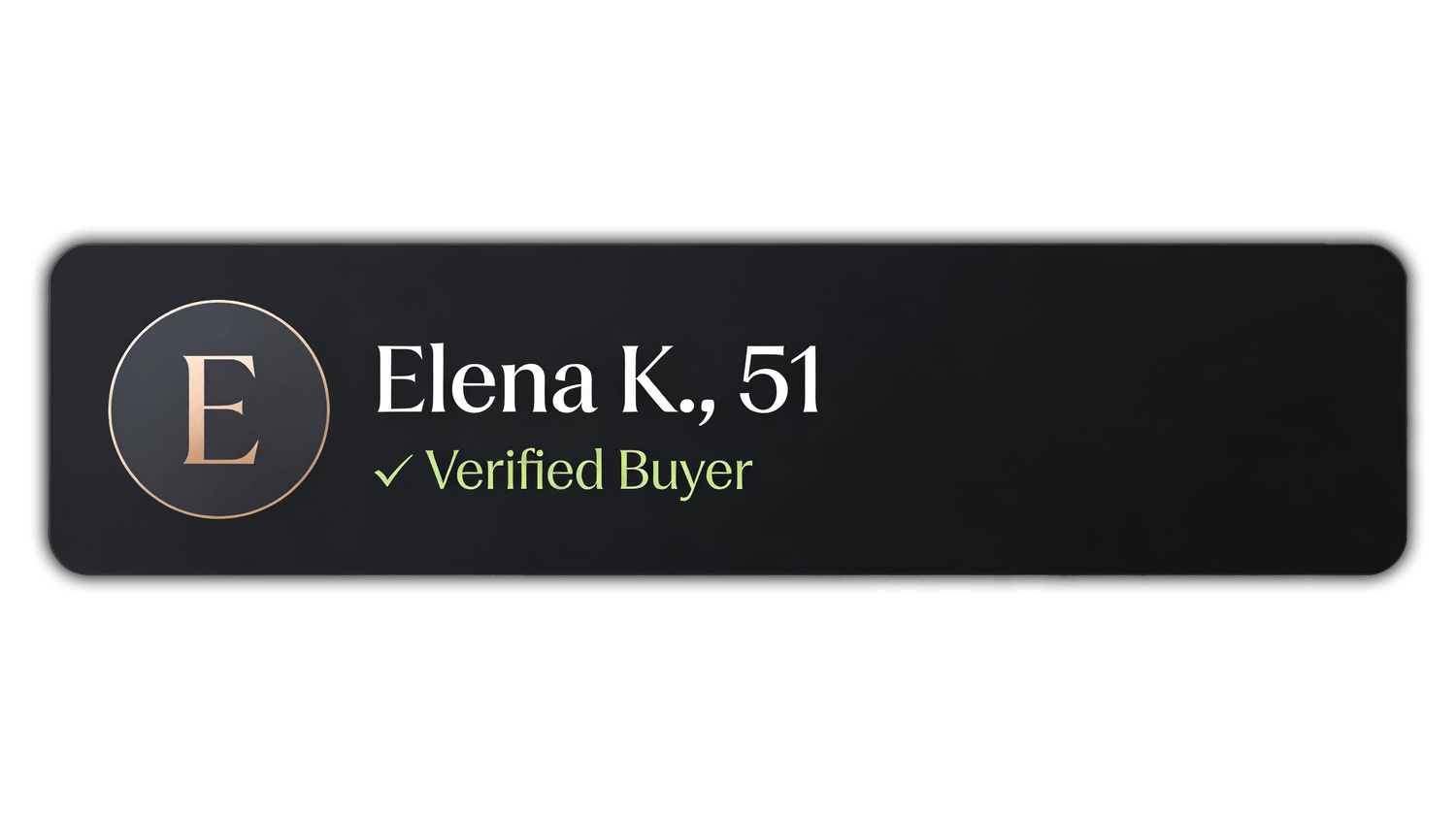 E

Elena K., 51

✓ Verified Buyer