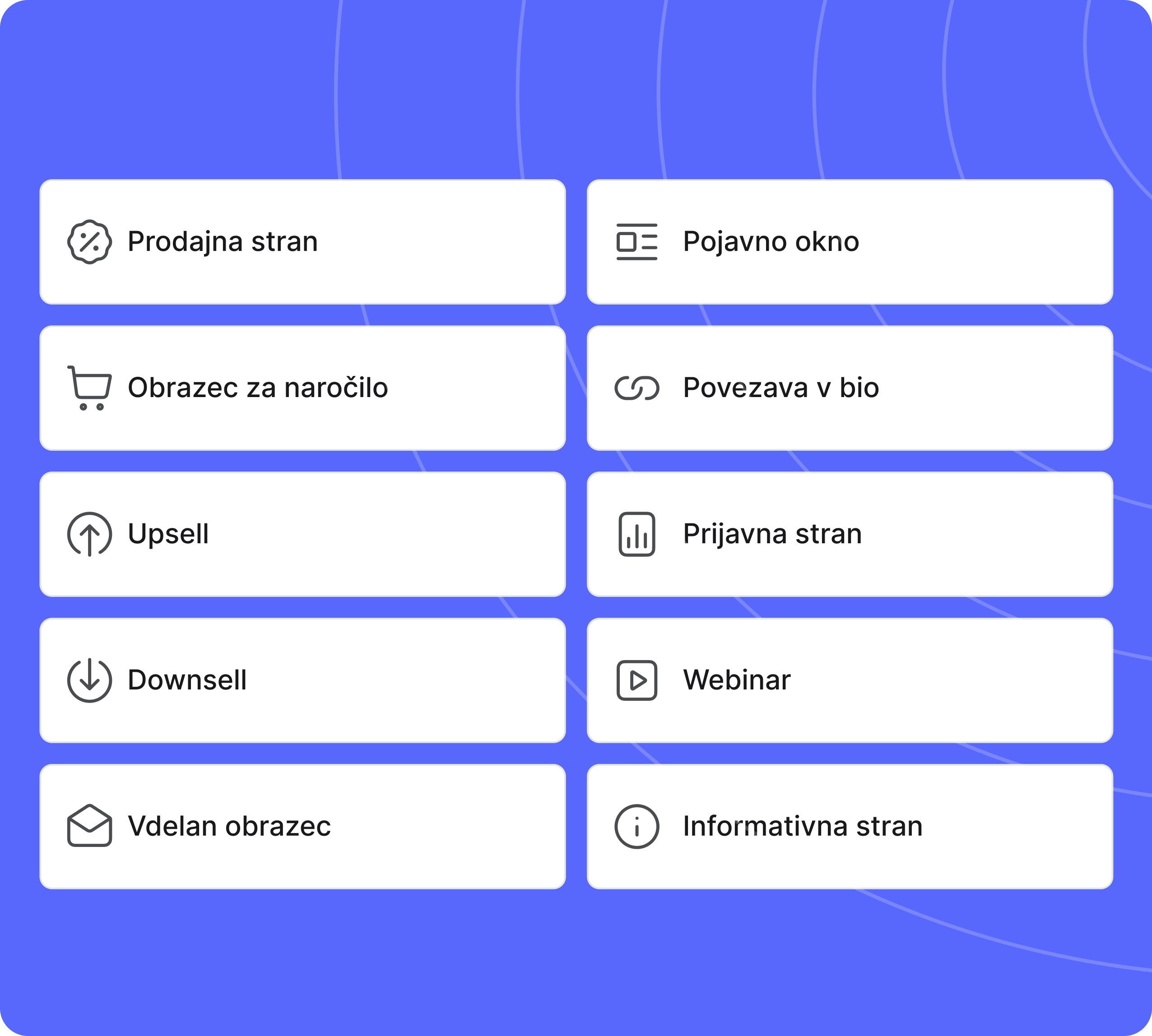 Prodajna stran

Obrazec za naročilo

Upsell

Downsell

Vdelan obrazec

Pojavno okno

Povezava v bio

Prijavna stran

Webinar

Informativna stran