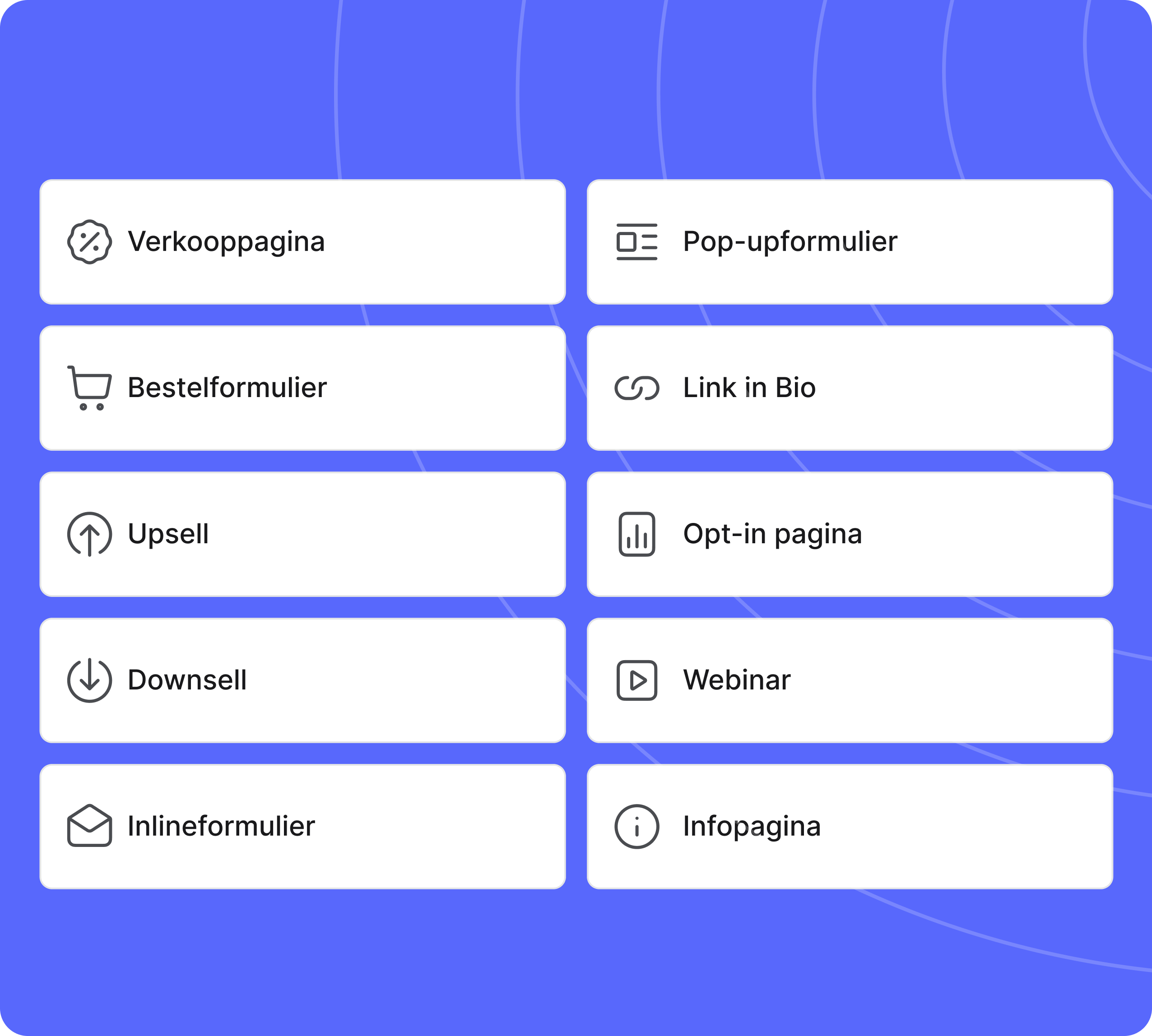 Verkooppagina

Bestelformulier

Upsell

Downsell

Inlineformulier

Pop-upformulier

Link in Bio

Opt-in pagina

Webinar

Infopagina