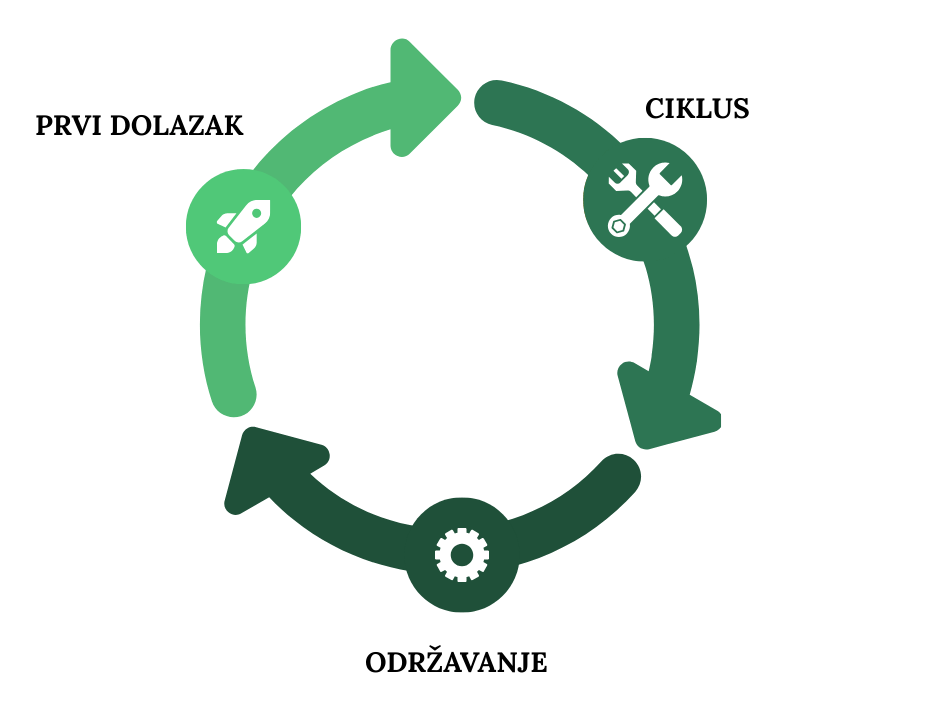 PRVI DOLAZAK

CIKLUS

ODRŽAVANJE