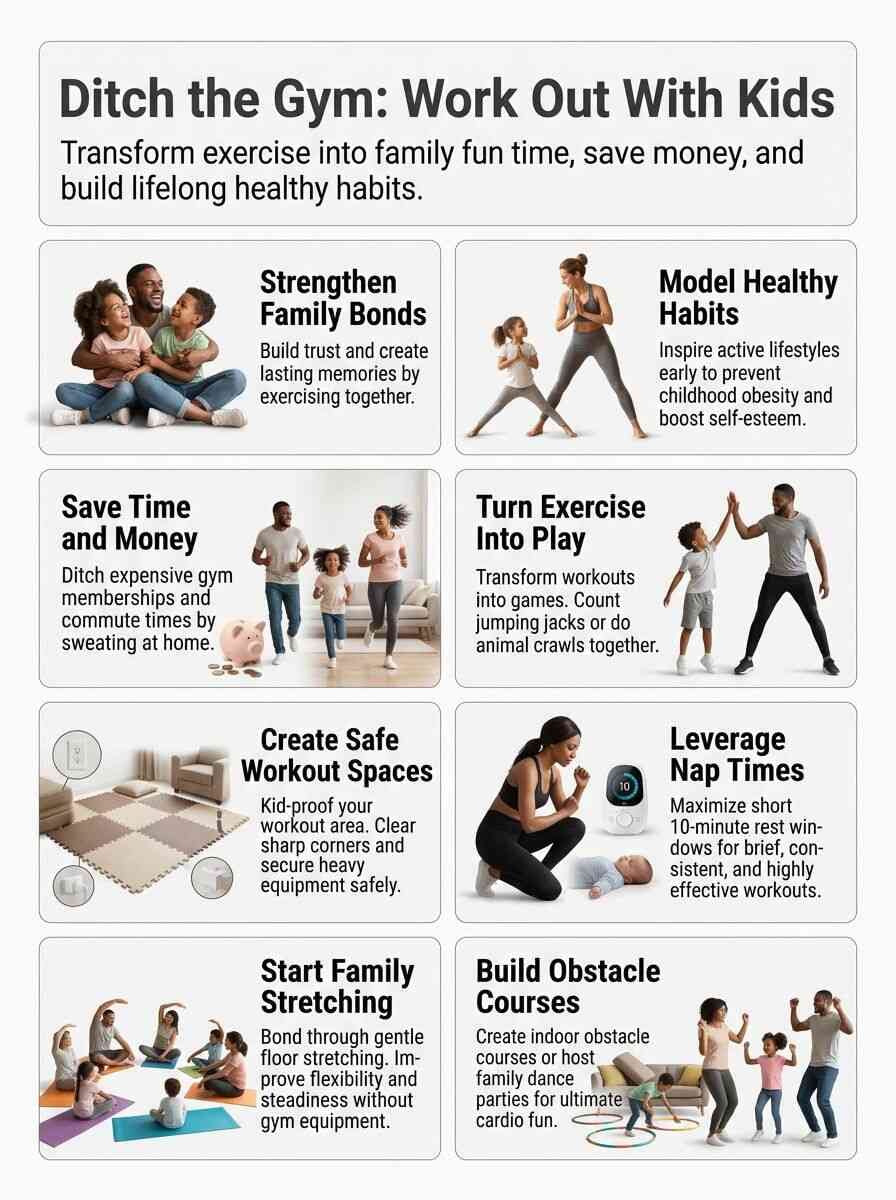 Ditch the Gym: Work Out With Kids

Transform exercise into family fun time, save money, and build lifelong healthy habits.

Strengthen Family Bonds

Build trust and create lasting memories by exercising together.

Model Healthy Habits

Inspire active lifestyles early to prevent childhood obesity and boost self-esteem.

Save Time and Money

Ditch expensive gym memberships and commute times by sweating at home.

Turn Exercise Into Play

Transform workouts into games. Count jumping jacks or do animal crawls together.

Create Safe Workout Spaces

Kid-proof your workout area. Clear sharp corners and secure heavy equipment safely.

Leverage Nap Times

10

Maximize short 10-minute rest windows for brief, consistent, and highly effective workouts.

Start Family Stretching

Bond through gentle floor stretching. Improve flexibility and steadiness without gym equipment.

Build Obstacle Courses

Create indoor obstacle courses or host family dance parties for ultimate cardio fun.