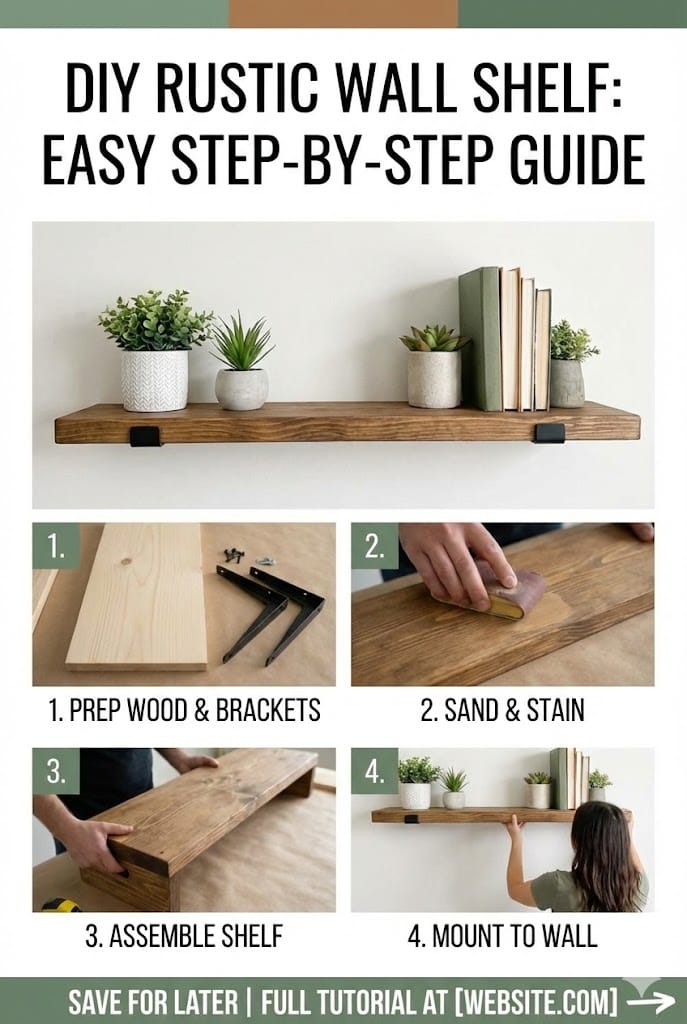 DIY RUSTIC WALL SHELF: EASY STEP-BY-STEP GUIDE

1.

1. PREP WOOD & BRACKETS

2.

2. SAND & STAIN

3.

3. ASSEMBLE SHELF

4.

4. MOUNT TO WALL

SAVE FOR LATER | FULL TUTORIAL AT [WEBSITE.COM] →