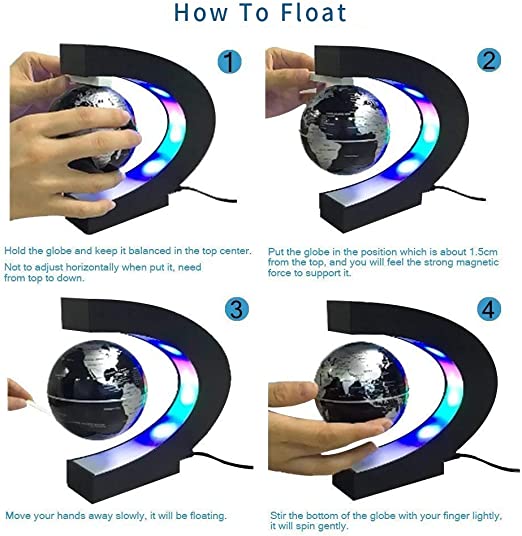 How To Float

1

Hold the globe and keep it balanced in the top center.

Not to adjust horizontally when put it, need from top to down.

2

Put the globe in the position which is about 1.5cm from the top, and you will feel the strong magnetic force to support it.

3

Move your hands away slowly, it will be floating.

4

Stir the bottom of the globe with your finger lightly, it will spin gently.