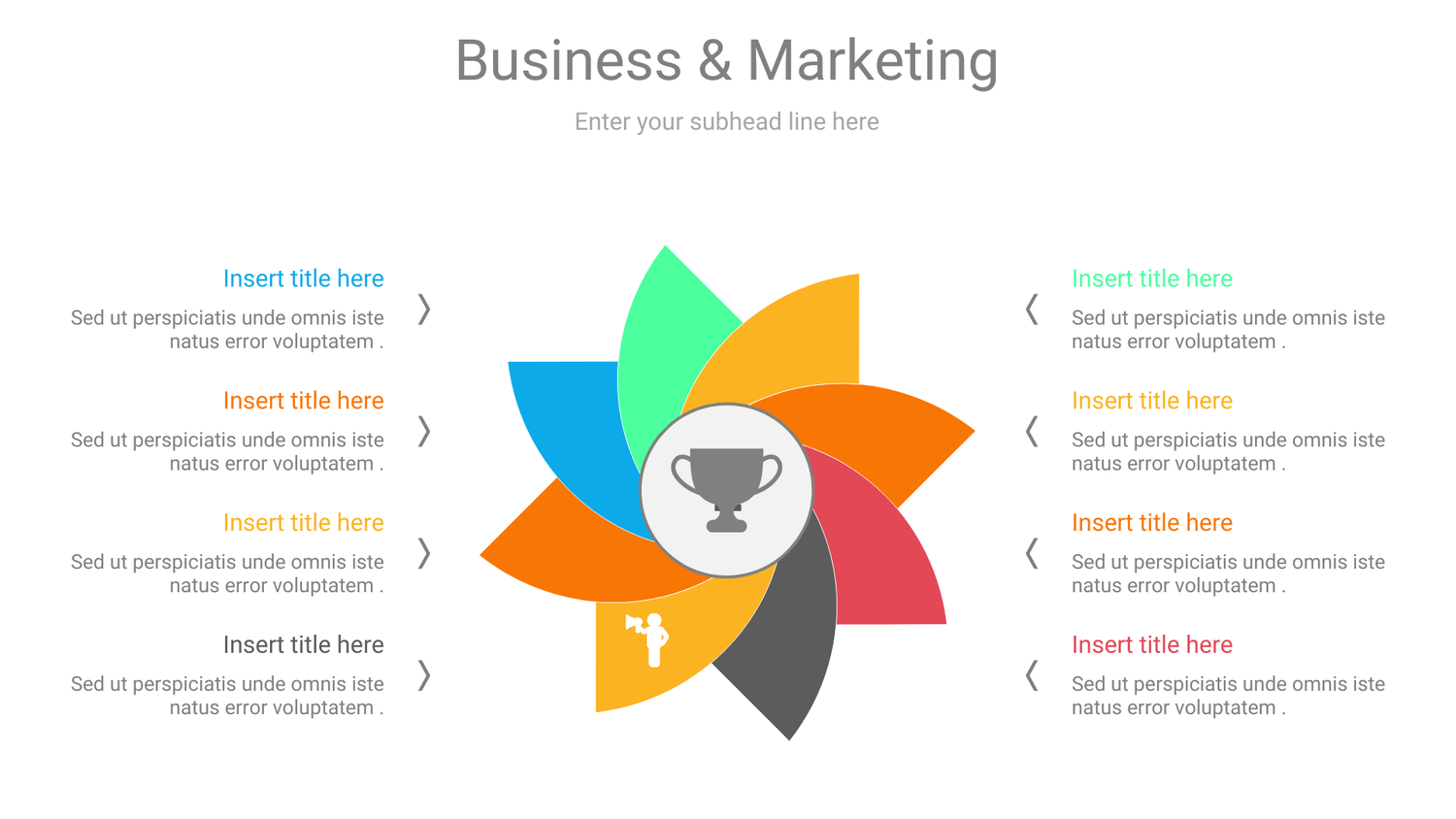 Business & Marketing

Enter your subhead line here

Insert title here

Sed ut perspiciatis unde omnis iste natus error voluptatem .

Insert title here

Sed ut perspiciatis unde omnis iste natus error voluptatem .

Insert title here

Sed ut perspiciatis unde omnis iste natus error voluptatem .

Insert title here

Sed ut perspiciatis unde omnis iste natus error voluptatem .

Insert title here

Sed ut perspiciatis unde omnis iste natus error voluptatem .

Insert title here

Sed ut perspiciatis unde omnis iste natus error voluptatem .

Insert title here

Sed ut perspiciatis unde omnis iste natus error voluptatem .

Insert title here

Sed ut perspiciatis unde omnis iste natus error voluptatem .