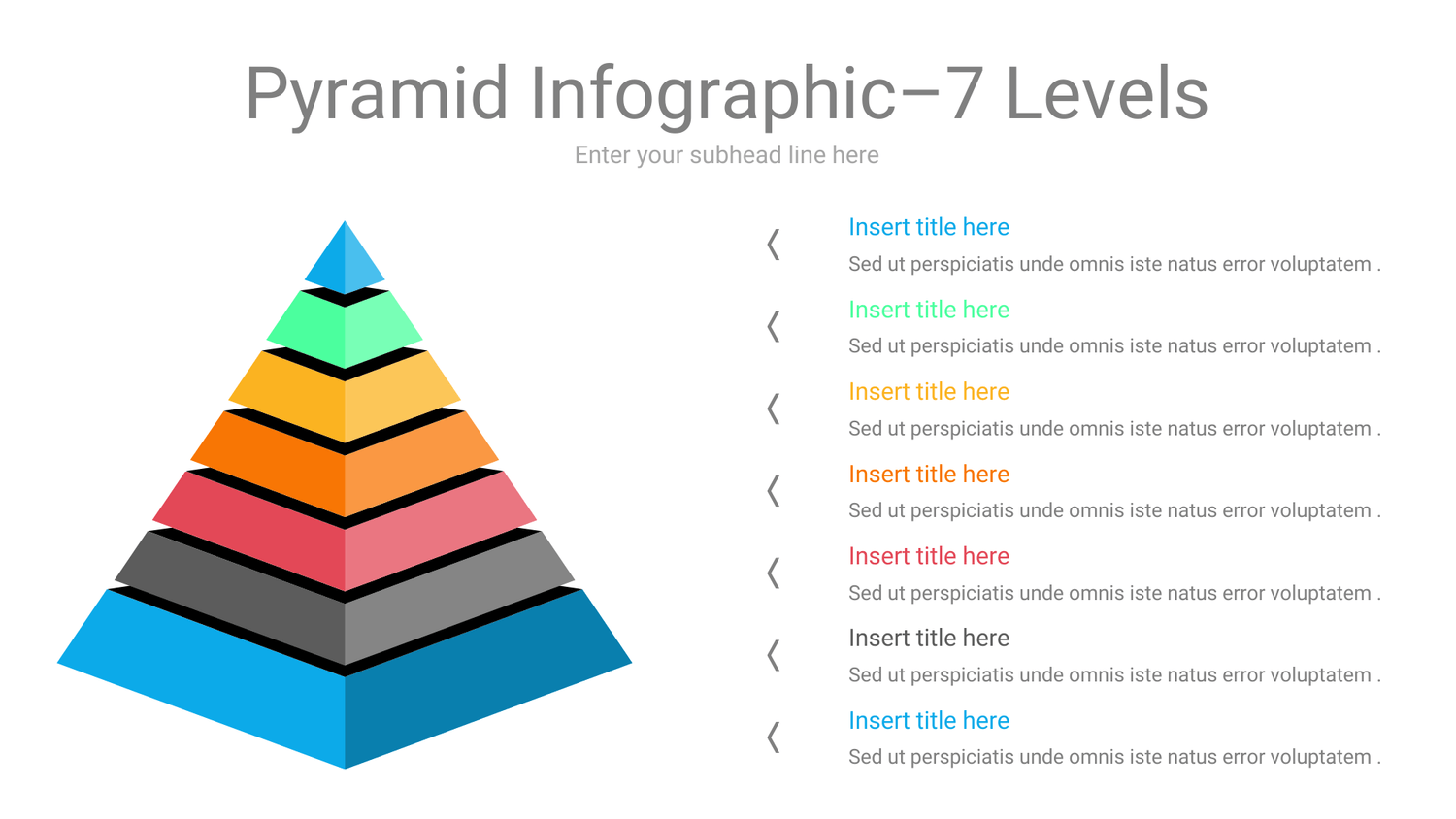 Pyramid Infographic–7 Levels

Enter your subhead line here

Insert title here
Sed ut perspiciatis unde omnis iste natus error voluptatem .

Insert title here
Sed ut perspiciatis unde omnis iste natus error voluptatem .

Insert title here
Sed ut perspiciatis unde omnis iste natus error voluptatem .

Insert title here
Sed ut perspiciatis unde omnis iste natus error voluptatem .

Insert title here
Sed ut perspiciatis unde omnis iste natus error voluptatem .

Insert title here
Sed ut perspiciatis unde omnis iste natus error voluptatem .

Insert title here
Sed ut perspiciatis unde omnis iste natus error voluptatem .