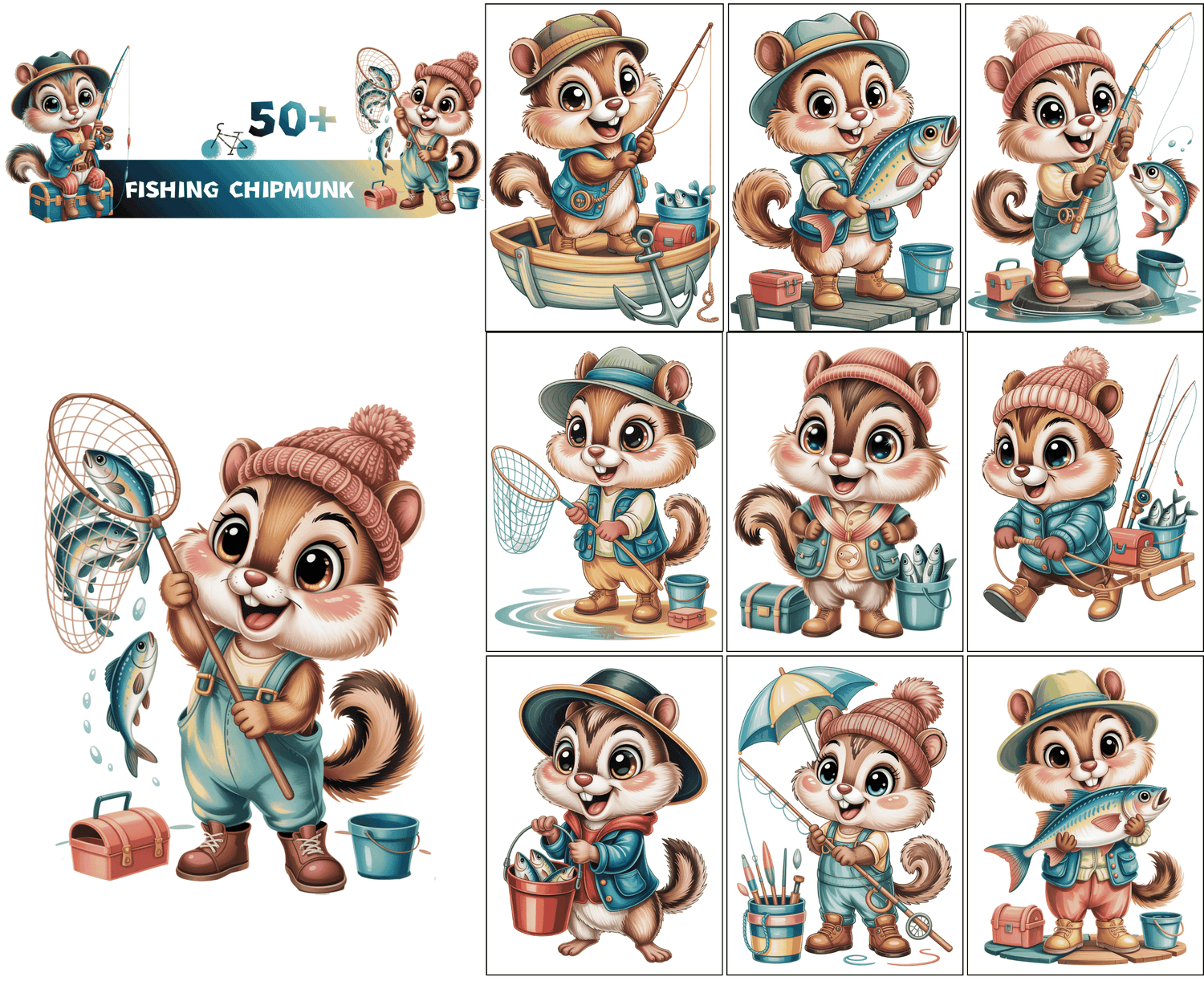 50+

FISHING CHIPMUNK