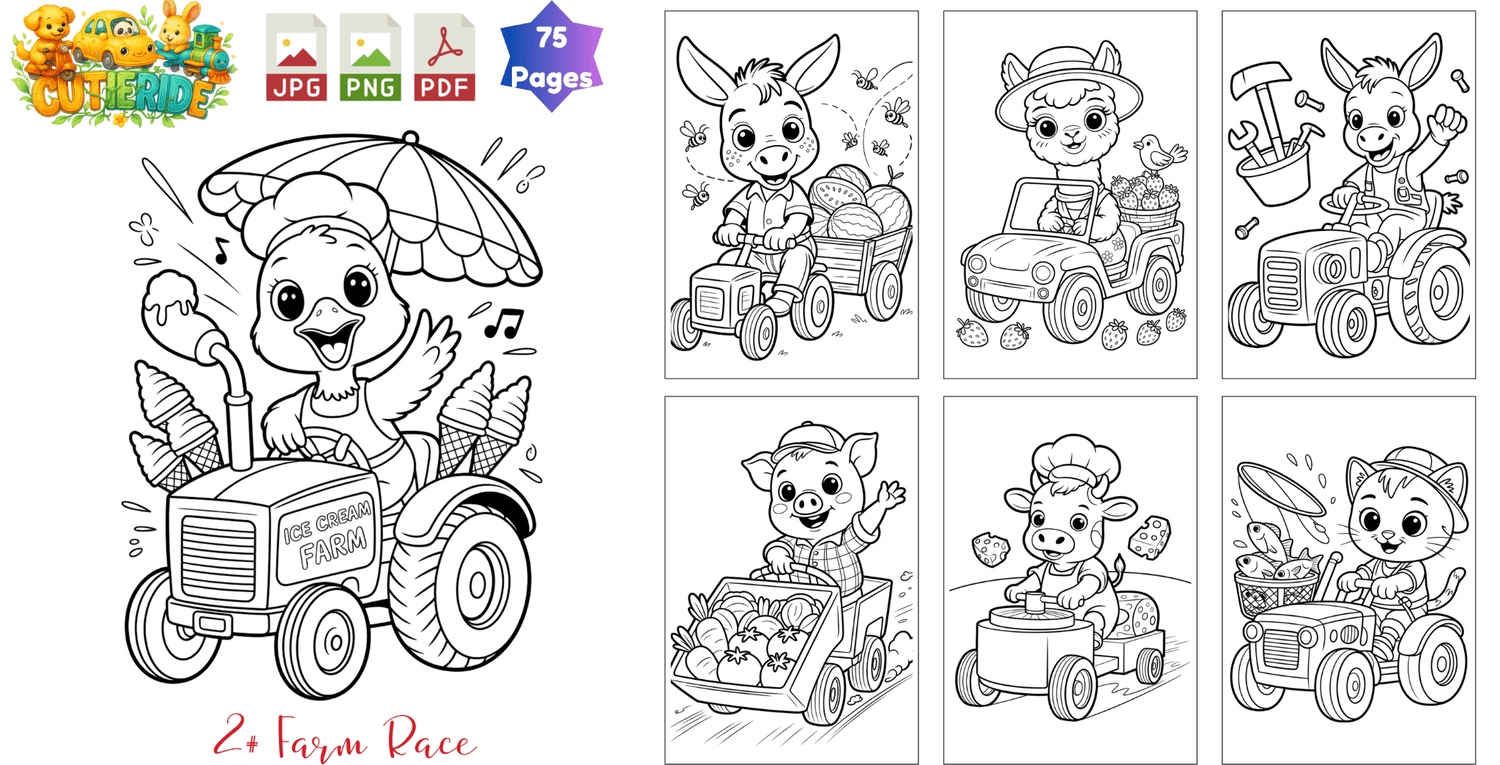 CUTIERIDE

JPG PNG PDF

75 Pages

ICE CREAM FARM

2# Farm Race