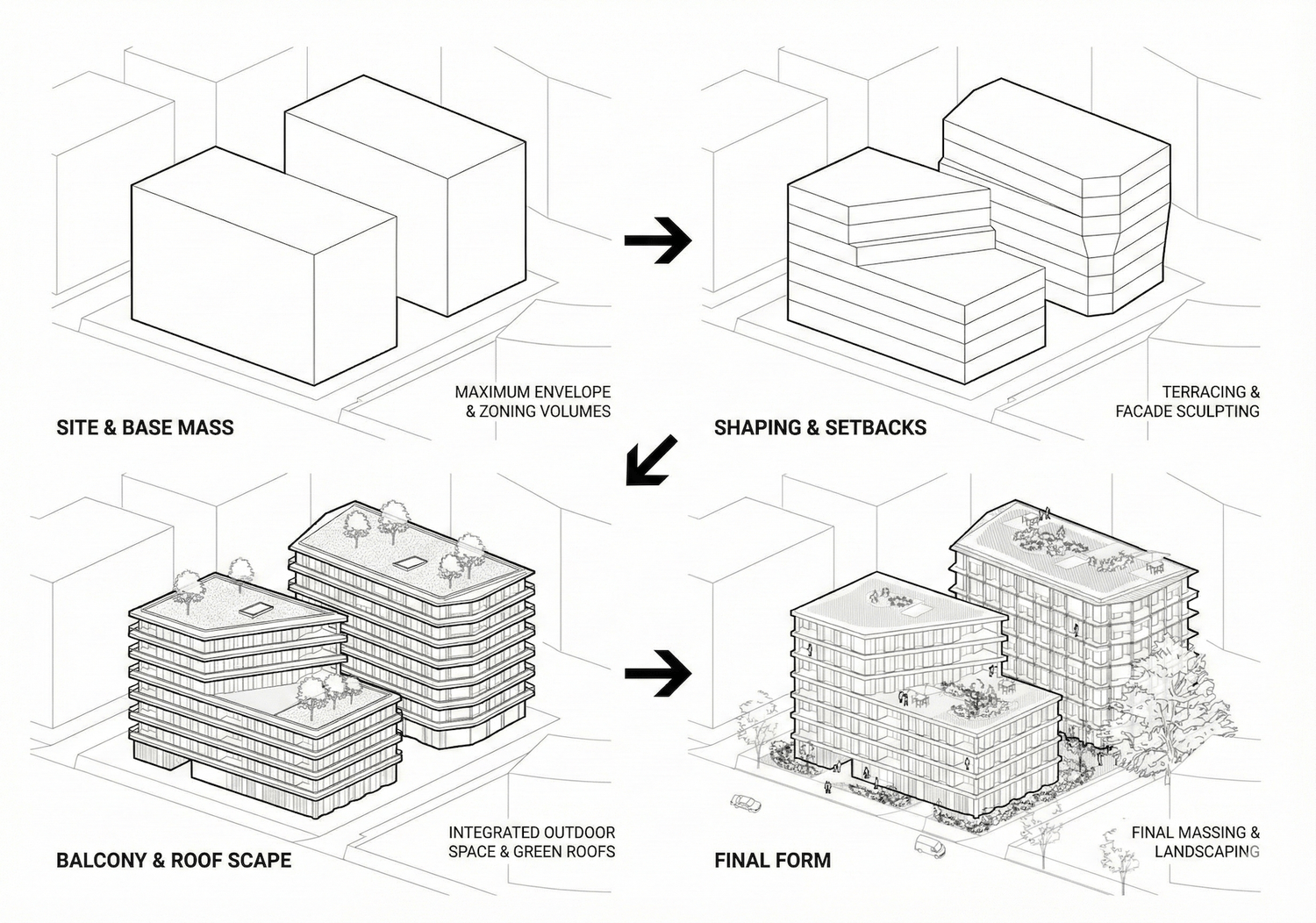 MAXIMUM ENVELOPE & ZONING VOLUMES

SITE & BASE MASS

TERRACING & FACADE SCULPTING

SHAPING & SETBACKS

INTEGRATED OUTDOOR SPACE & GREEN ROOFS

BALCONY & ROOF SCAPE

FINAL MASSING & LANDSCAPING

FINAL FORM