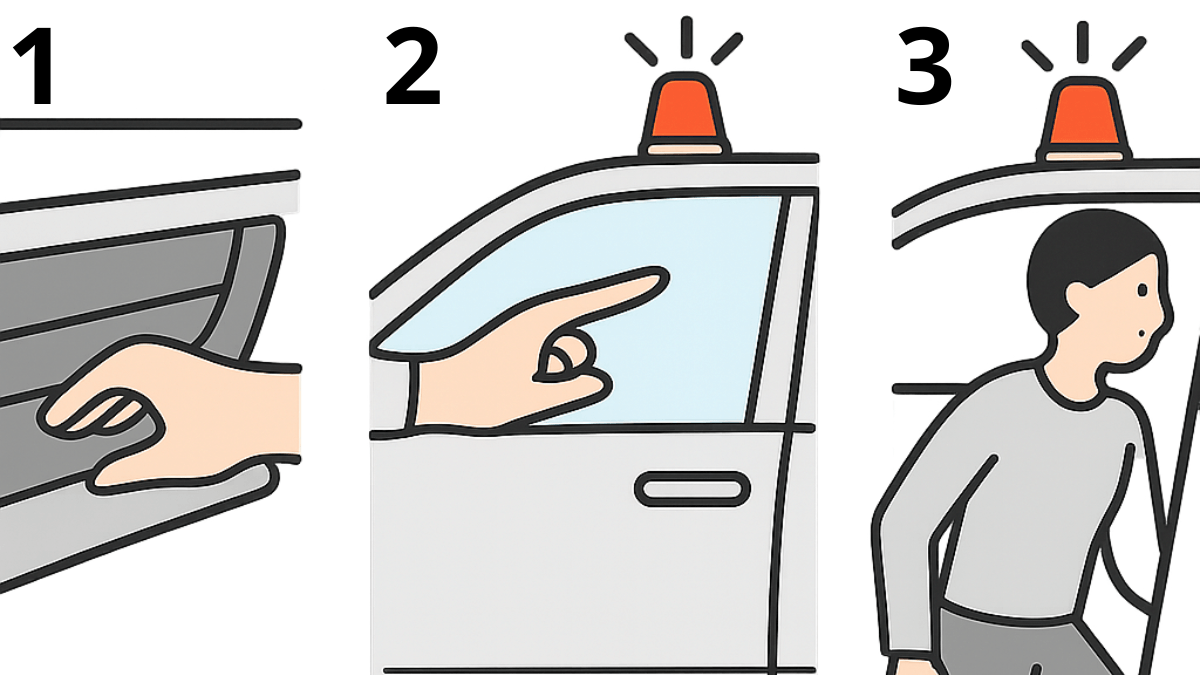 1

2

3