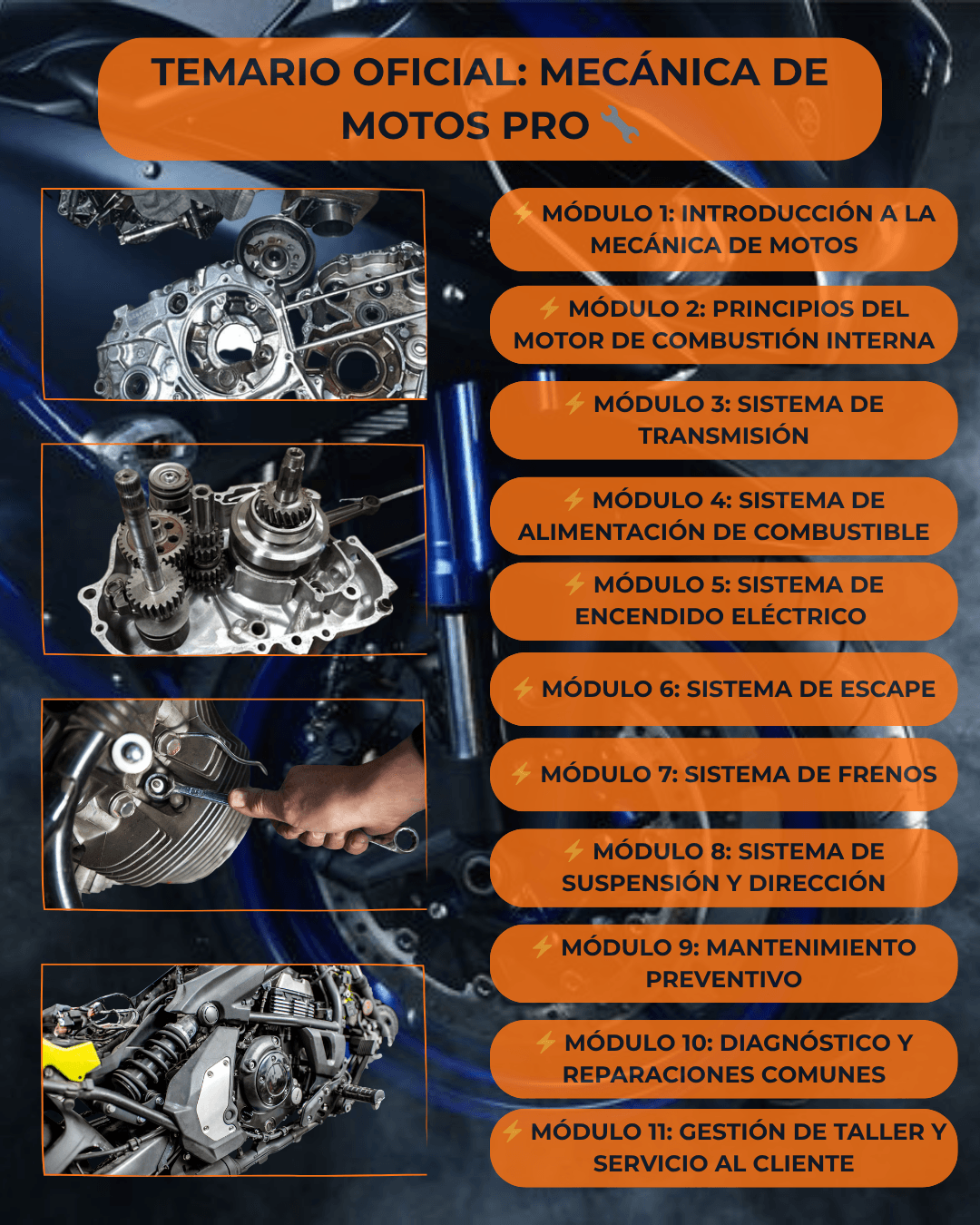 TEMARIO OFICIAL: MECÁNICA DE MOTOS PRO 🔧

⚡ MÓDULO 1: INTRODUCCIÓN A LA MECÁNICA DE MOTOS

⚡ MÓDULO 2: PRINCIPIOS DEL MOTOR DE COMBUSTIÓN INTERNA

⚡ MÓDULO 3: SISTEMA DE TRANSMISIÓN

⚡ MÓDULO 4: SISTEMA DE ALIMENTACIÓN DE COMBUSTIBLE

⚡ MÓDULO 5: SISTEMA DE ENCENDIDO ELÉCTRICO

⚡ MÓDULO 6: SISTEMA DE ESCAPE

⚡ MÓDULO 7: SISTEMA DE FRENOS

⚡ MÓDULO 8: SISTEMA DE SUSPENSIÓN Y DIRECCIÓN

⚡ MÓDULO 9: MANTENIMIENTO PREVENTIVO

⚡ MÓDULO 10: DIAGNÓSTICO Y REPARACIONES COMUNES

⚡ MÓDULO 11: GESTIÓN DE TALLER Y SERVICIO AL CLIENTE