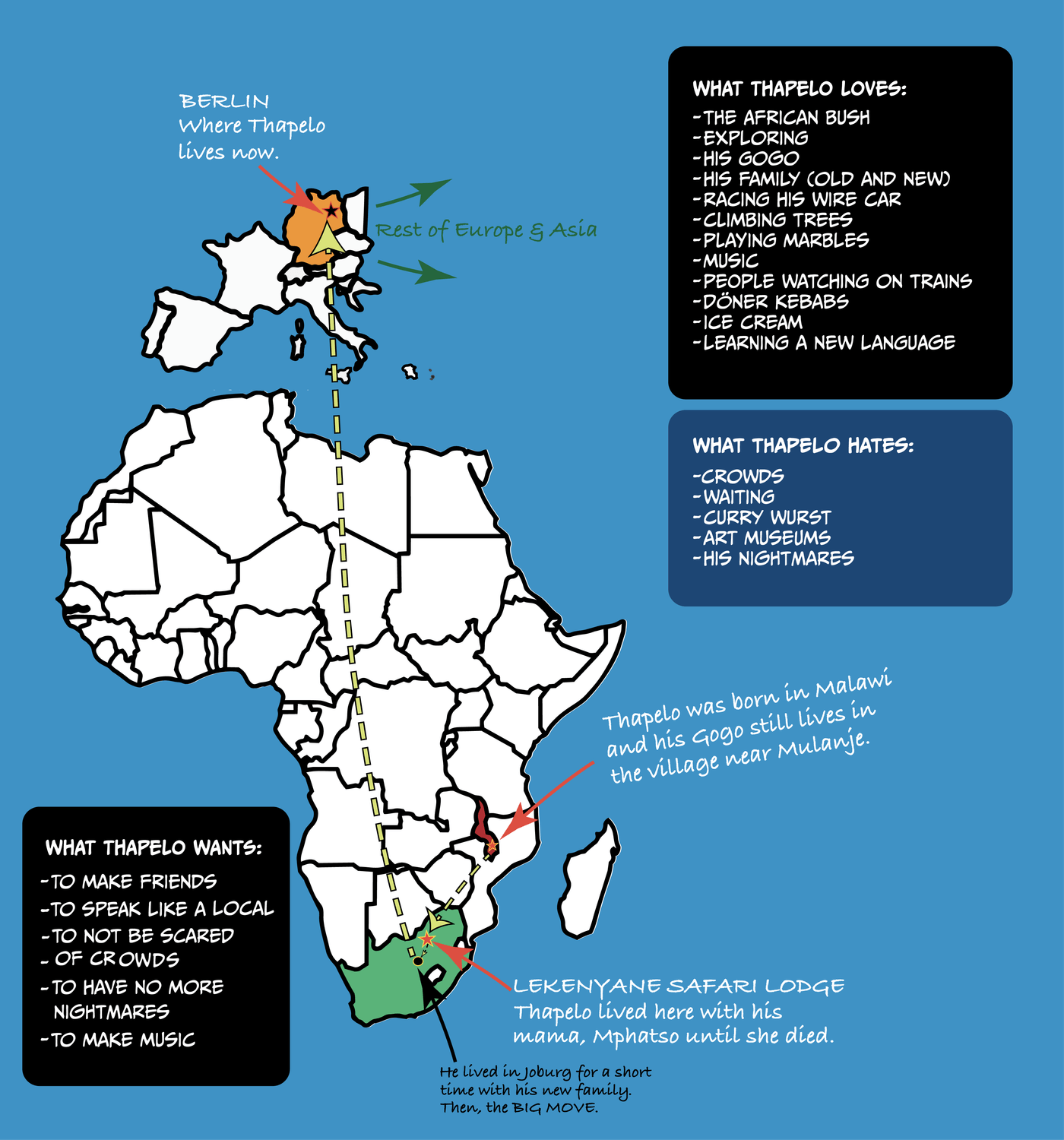 BERLIN
Where Thapelo lives now.

Rest of Europe & Asia

WHAT THAPELO LOVES:
-THE AFRICAN BUSH
-EXPLORING
-HIS GOGO
-HIS FAMILY (OLD AND NEW)
-RACING HIS WIRE CAR
-CLIMBING TREES
-PLAYING MARBLES
-MUSIC
-PEOPLE WATCHING ON TRAINS
-DÖNER KEBABS
-ICE CREAM
-LEARNING A NEW LANGUAGE

WHAT THAPELO HATES:
-CROWDS
-WAITING
-CURRY WURST
-ART MUSEUMS
-HIS NIGHTMARES

Thapelo was born in Malawi and his Gogo still lives in the village near Mulanje.

WHAT THAPELO WANTS:
-TO MAKE FRIENDS
-TO SPEAK LIKE A LOCAL
-TO NOT BE SCARED
- OF CROWDS
-TO HAVE NO MORE NIGHTMARES
-TO MAKE MUSIC

LEKENYANE SAFARI LODGE
Thapelo lived here with his mama, Mphatso until she died.

He lived in Joburg for a short time with his new family. Then, the BIG MOVE.