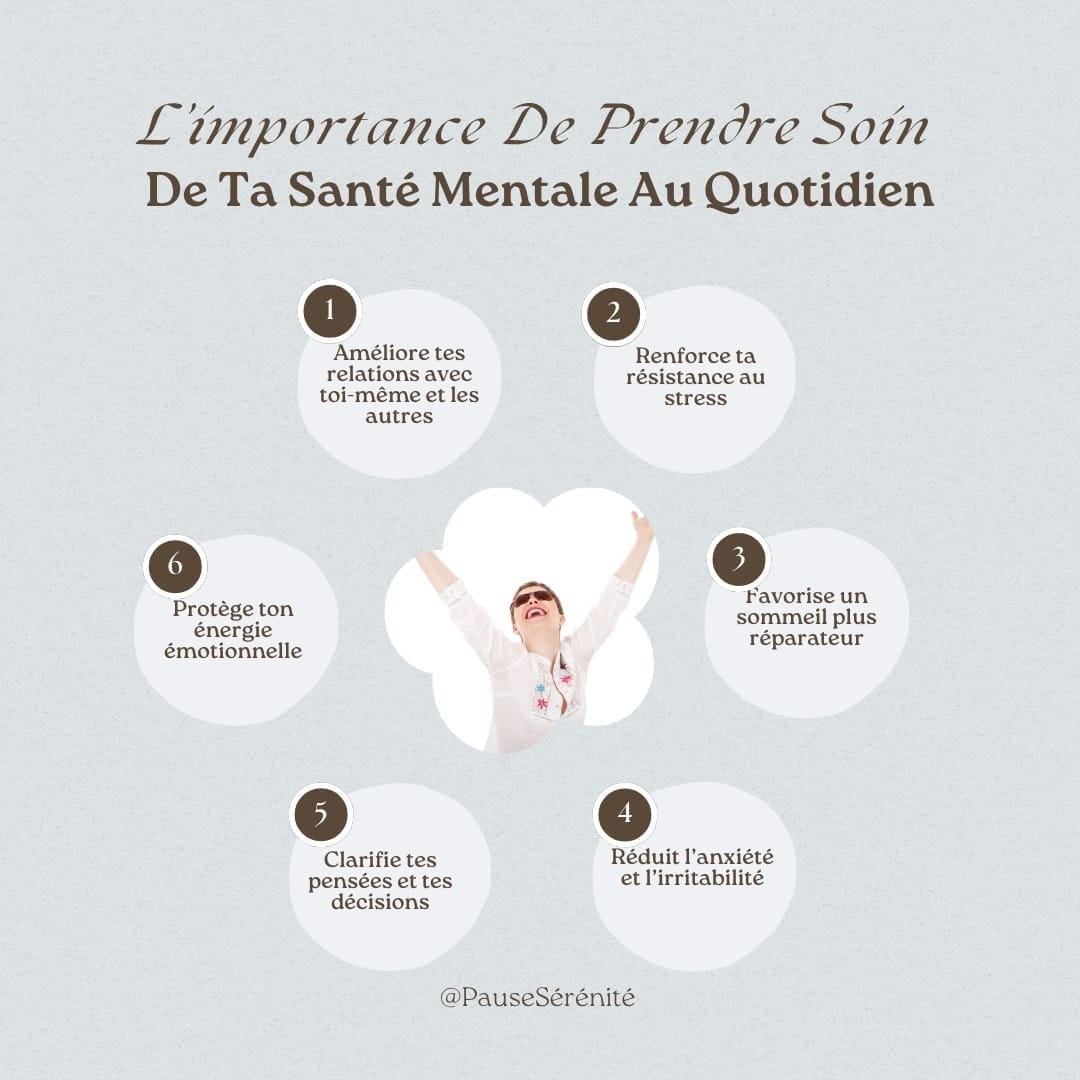 L'importance De Prendre Soin
De Ta Santé Mentale Au Quotidien

1
Améliore tes relations avec toi-même et les autres

2
Renforce ta résistance au stress

3
Favorise un sommeil plus réparateur

4
Réduit l'anxiété et l'irritabilité

5
Clarifie tes pensées et tes décisions

6
Protège ton énergie émotionnelle

@PauseSérénité