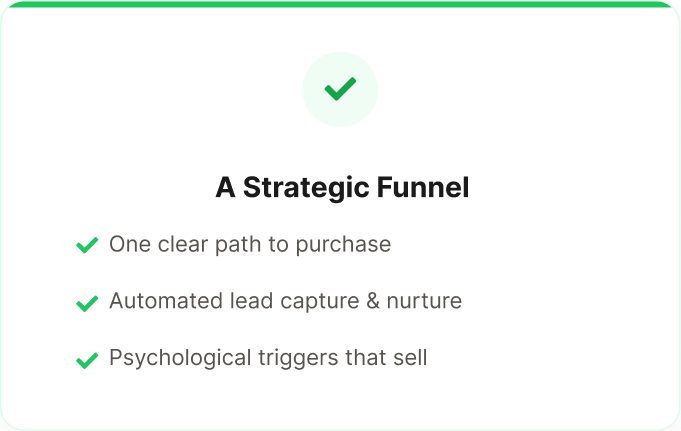 A Strategic Funnel

✓ One clear path to purchase

✓ Automated lead capture & nurture

✓ Psychological triggers that sell