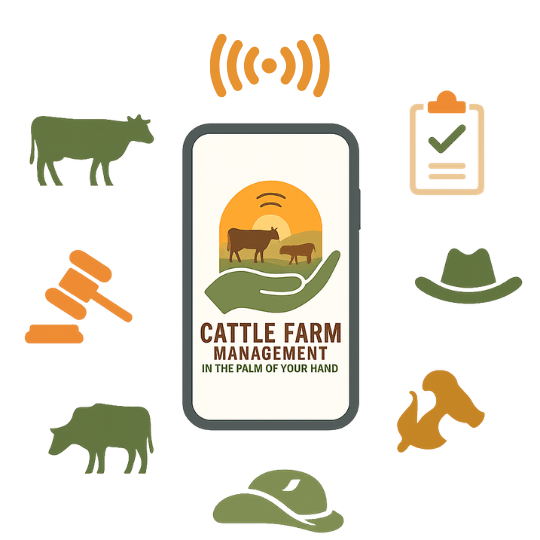 CATTLE FARM
MANAGEMENT
IN THE PALM OF YOUR HAND