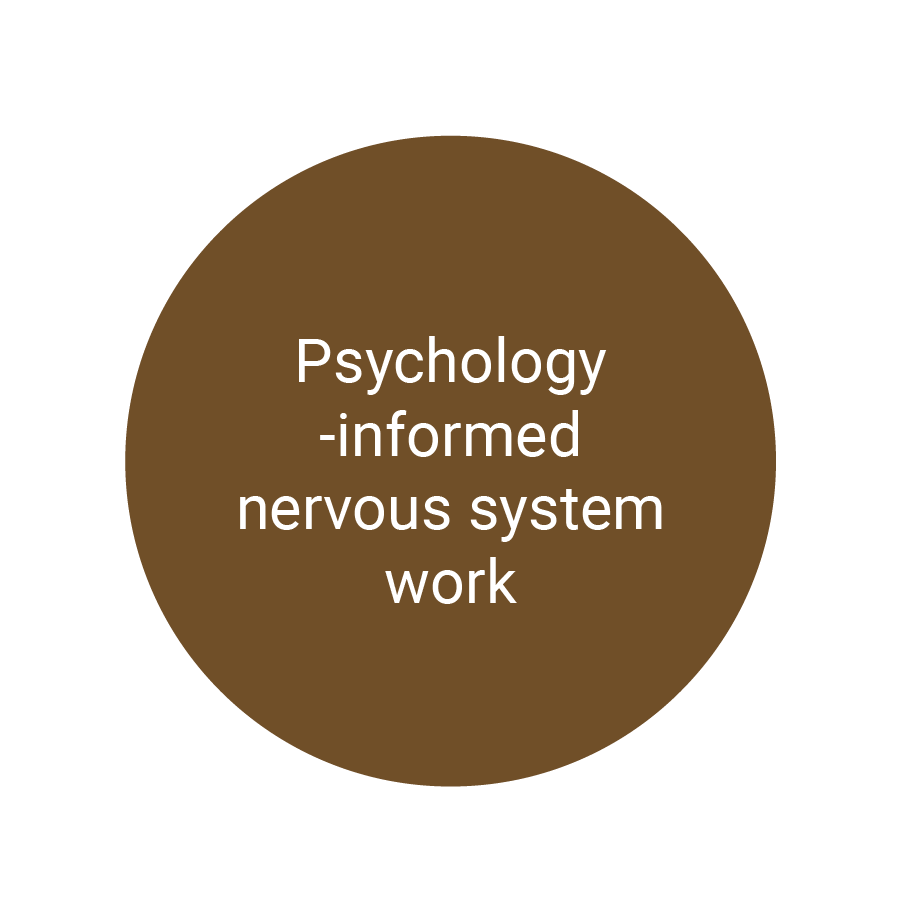 Psychology-informed nervous system work