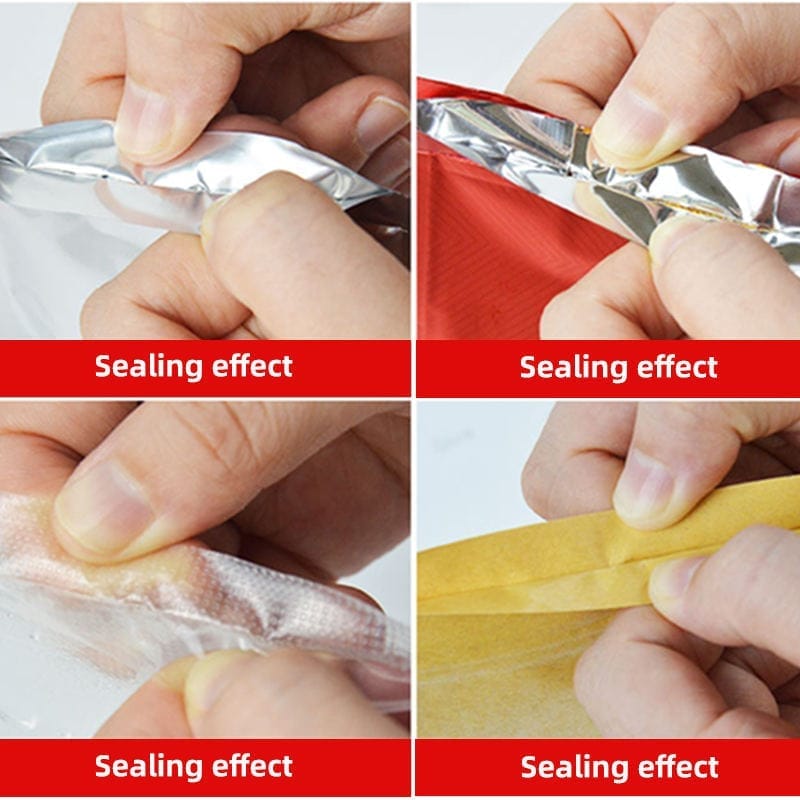 Sealing effect

Sealing effect

Sealing effect

Sealing effect