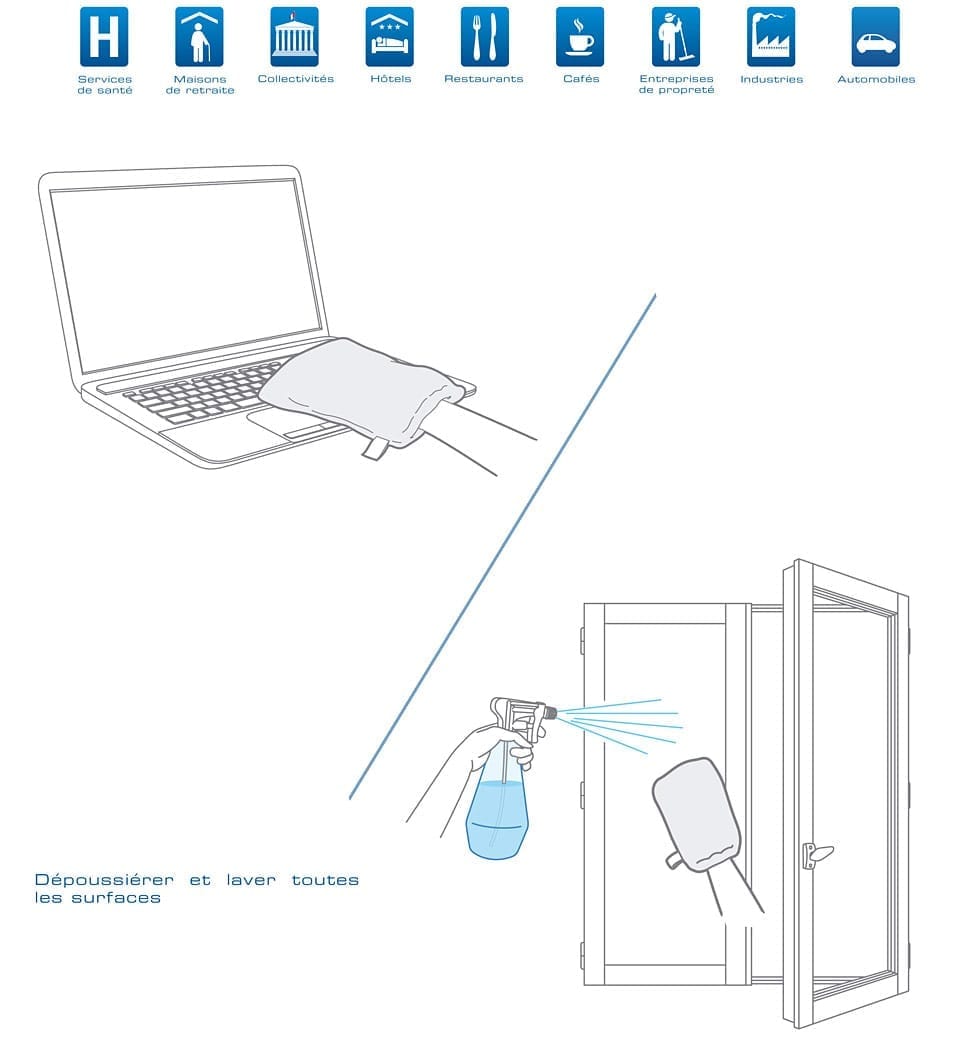 H
Services de santé

Maisons de retraite

Collectivités

Hôtels

Restaurants

Cafés

Entreprises de propreté

Industries

Automobiles

Dépoussiérer et laver toutes les surfaces