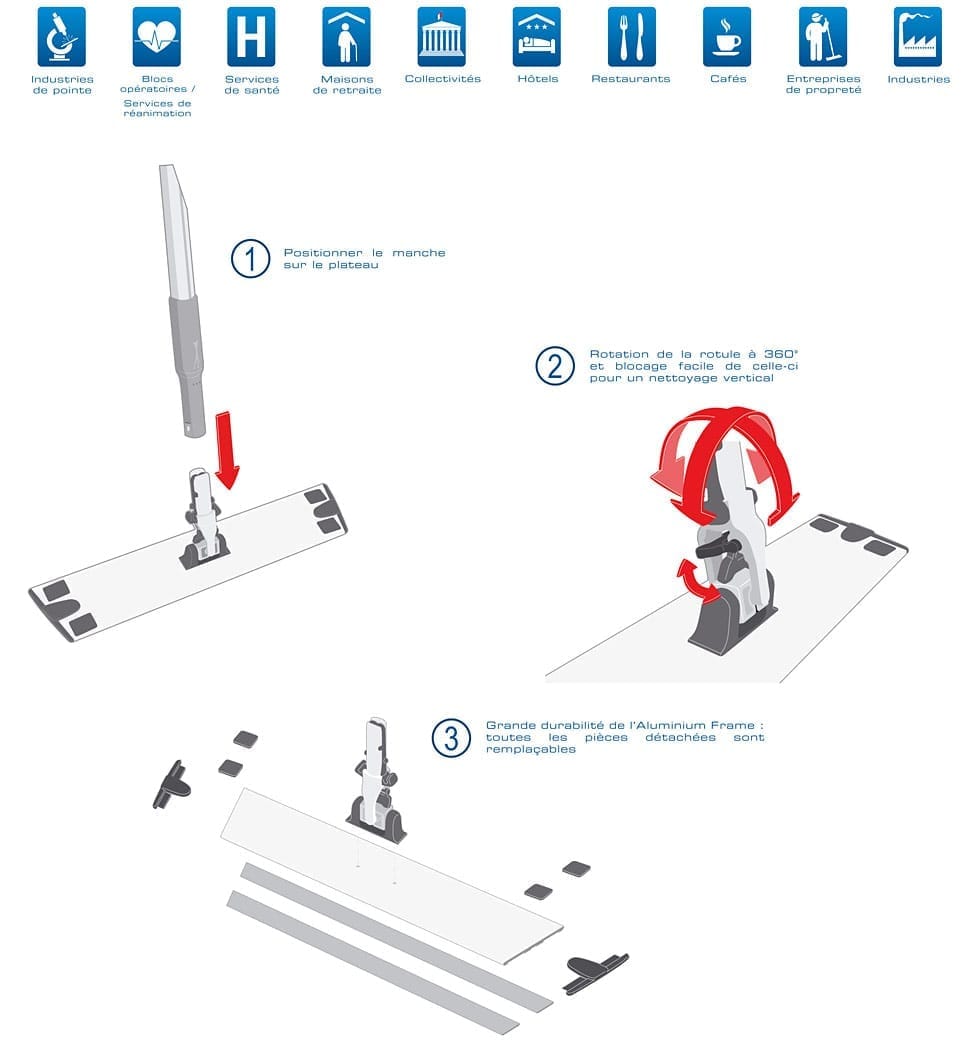 Industries de pointe

Blocs opératoires / Services de réanimation

H

Services de santé

Maisons de retraite

Collectivités

Hôtels

Restaurants

Cafés

Entreprises de propreté

Industries

1 Positionner le manche sur le plateau

2 Rotation de la rotule à 360° et blocage facile de celle-ci pour un nettoyage vertical

3 Grande durabilité de l'Aluminium Frame : toutes les pièces détachées sont remplaçables