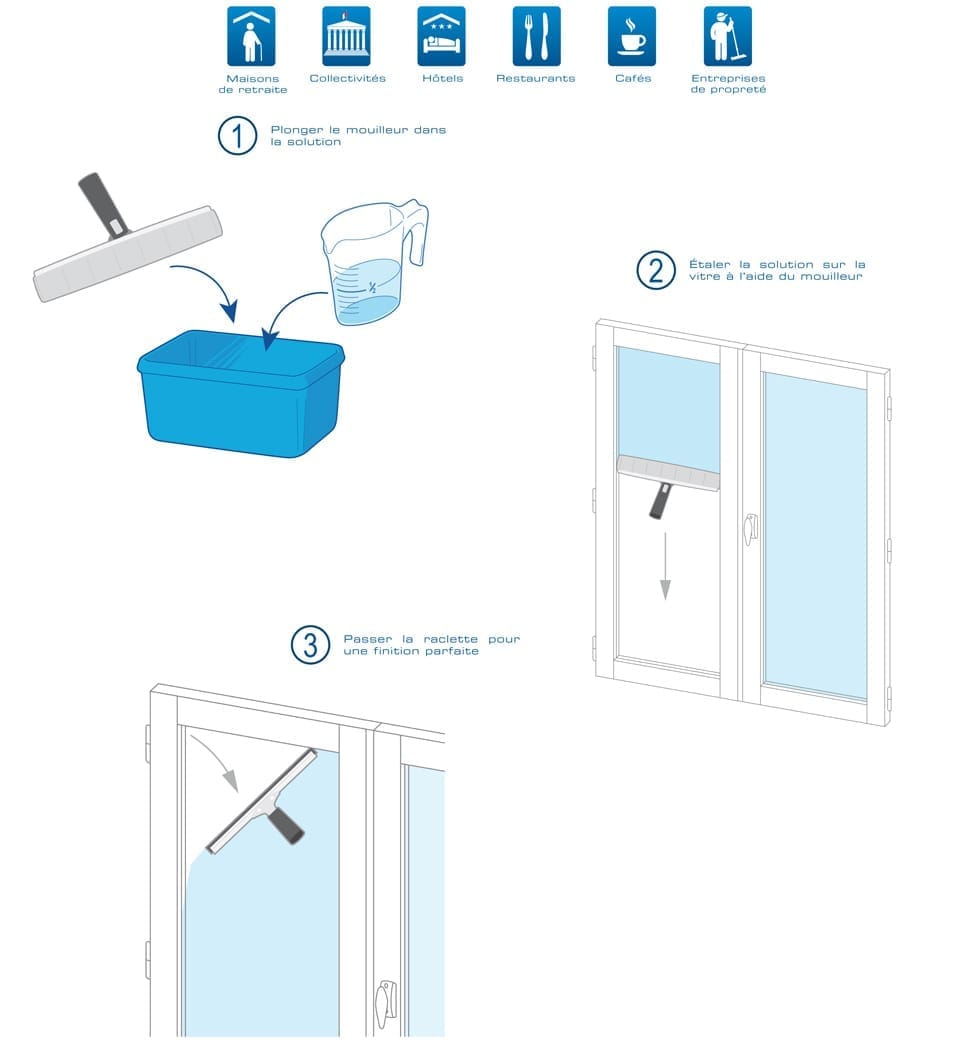 Maisons de retraite
Collectivités
Hôtels
Restaurants
Cafés
Entreprises de propreté

1 Plonger le mouilleur dans la solution

½

2 Étaler la solution sur la vitre à l'aide du mouilleur

3 Passer la raclette pour une finition parfaite