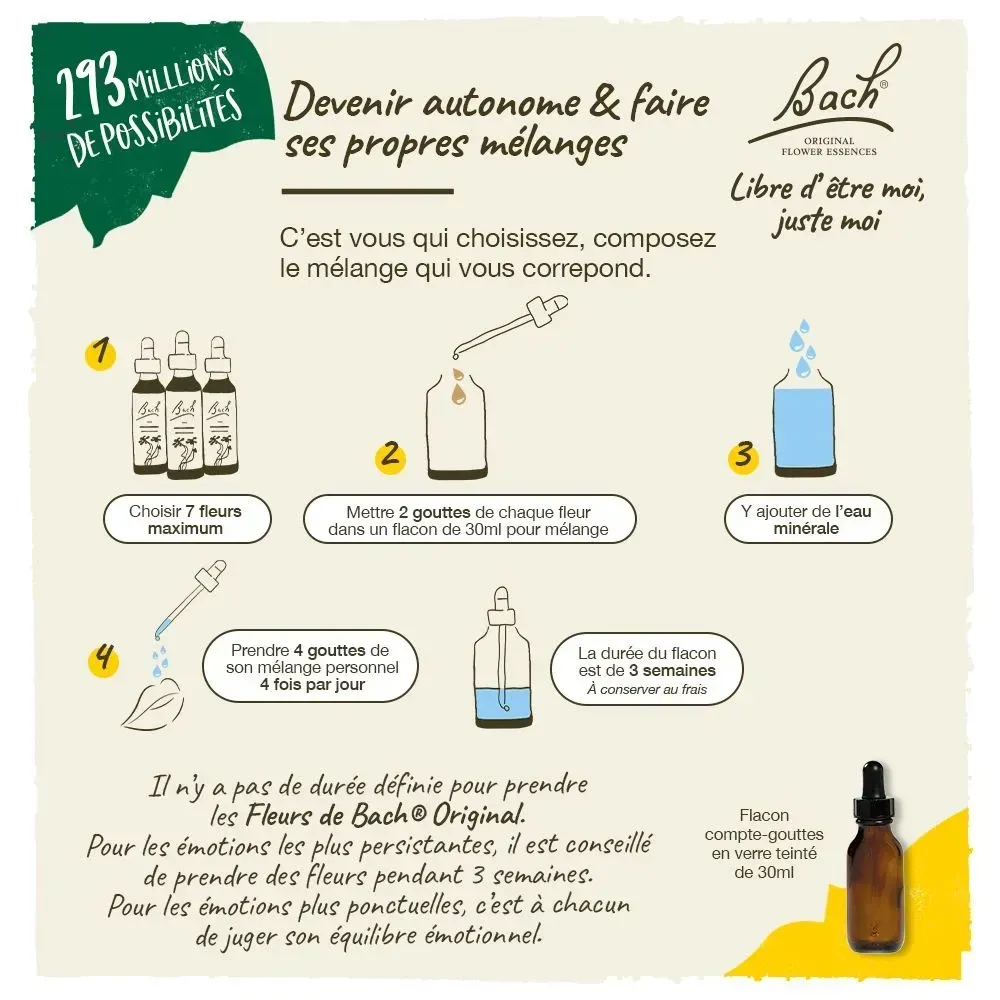 293 MILLIONS DE POSSIBILITÉS

Devenir autonome & faire ses propres mélanges

Bach®
ORIGINAL FLOWER ESSENCES

Libre d'être moi, juste moi

C'est vous qui choisissez, composez le mélange qui vous correpond.

1

Bach Bach Bach

Choisir 7 fleurs maximum

2

Mettre 2 gouttes de chaque fleur dans un flacon de 30ml pour mélange

3

Y ajouter de l'eau minérale

4

Prendre 4 gouttes de son mélange personnel 4 fois par jour

La durée du flacon est de 3 semaines
À conserver au frais

Il n'y a pas de durée définie pour prendre les Fleurs de Bach® Original.
Pour les émotions les plus persistantes, il est conseillé de prendre des fleurs pendant 3 semaines.
Pour les émotions plus ponctuelles, c'est à chacun de juger son équilibre émotionnel.

Flacon compte-gouttes en verre teinté de 30ml