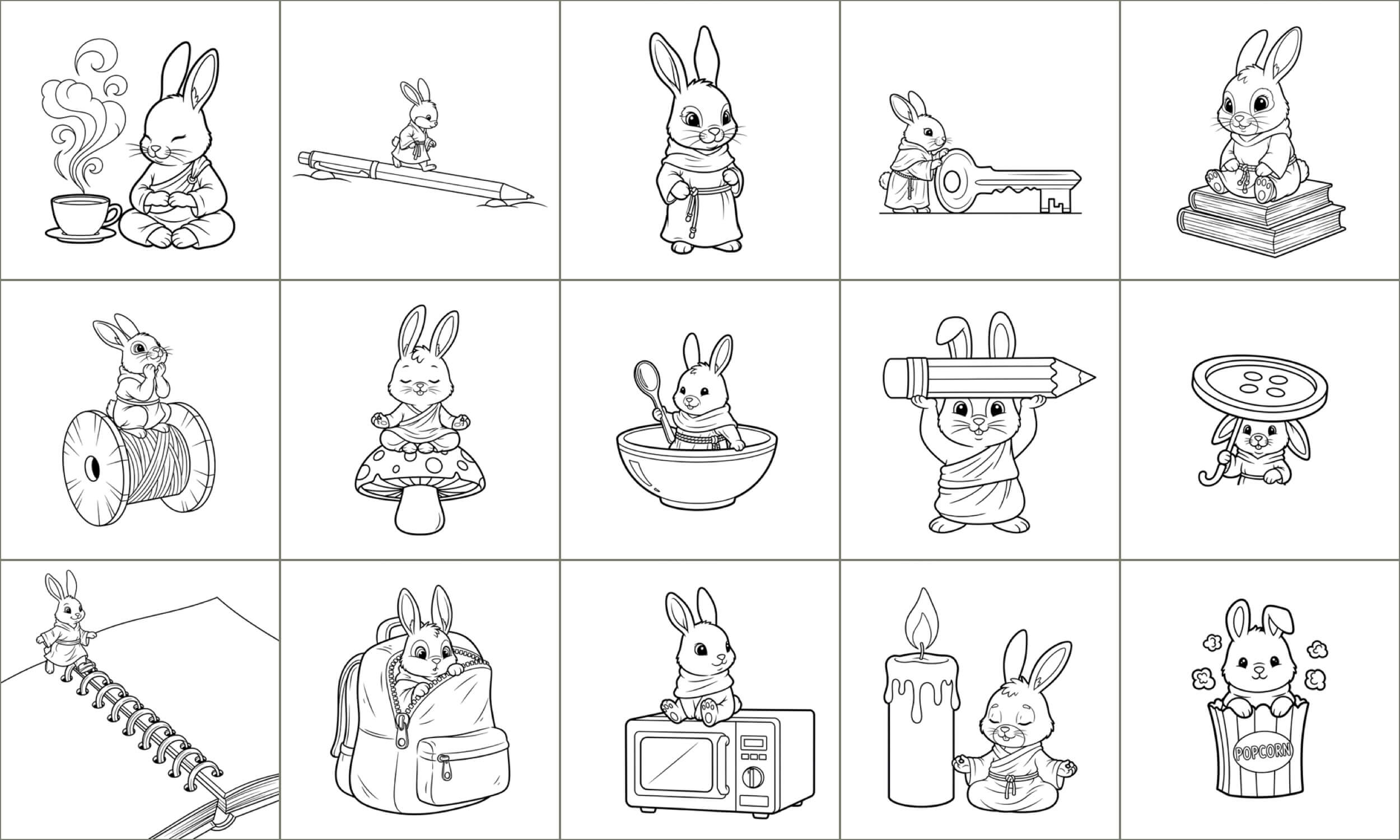 POPCORN