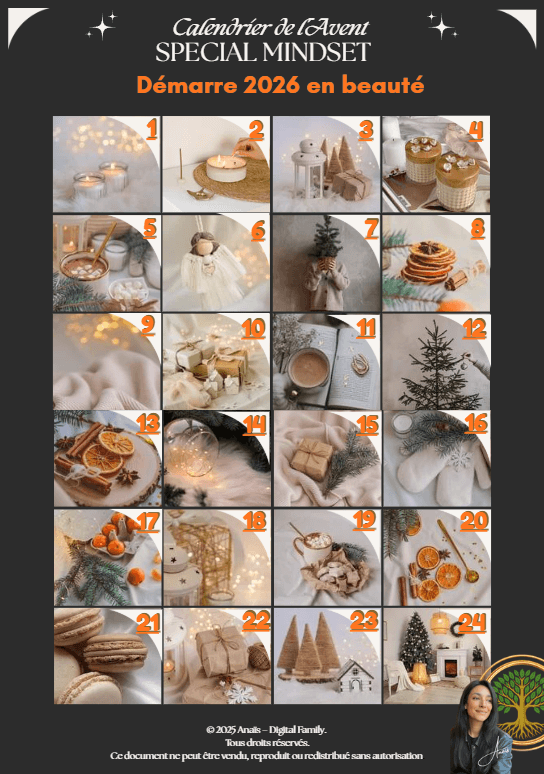 Calendrier de l'Avent
SPECIAL MINDSET
Démarre 2026 en beauté

1 2 3 4
5 6 7 8
9 10 11 12
13 14 15 16
17 18 19 20
21 22 23 24

© 2025 Anaïs – Digital Family.
Tous droits réservés.
Ce document ne peut être vendu, reproduit ou redistribué sans autorisation