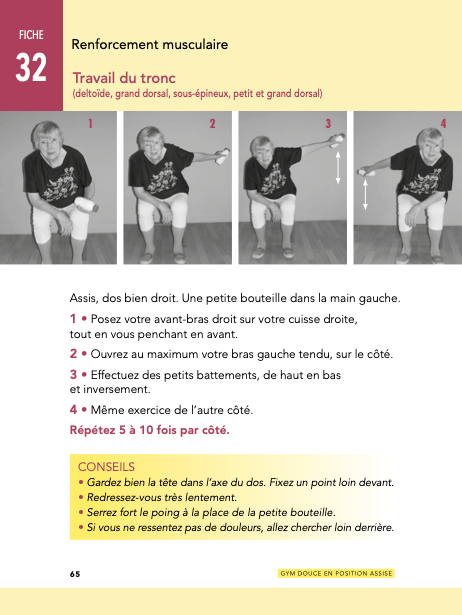 FICHE
32

Renforcement musculaire

Travail du tronc
(deltoïde, grand dorsal, sous-épineux, petit et grand dorsal)

1

2

3

4

Assis, dos bien droit. Une petite bouteille dans la main gauche.

1 • Posez votre avant-bras droit sur votre cuisse droite, tout en vous penchant en avant.

2 • Ouvrez au maximum votre bras gauche tendu, sur le côté.

3 • Effectuez des petits battements, de haut en bas et inversement.

4 • Même exercice de l'autre côté.

Répétez 5 à 10 fois par côté.

CONSEILS
• Gardez bien la tête dans l'axe du dos. Fixez un point loin devant.
• Redressez-vous très lentement.
• Serrez fort le poing à la place de la petite bouteille.
• Si vous ne ressentez pas de douleurs, allez chercher loin derrière.

65

GYM DOUCE EN POSITION ASSISE