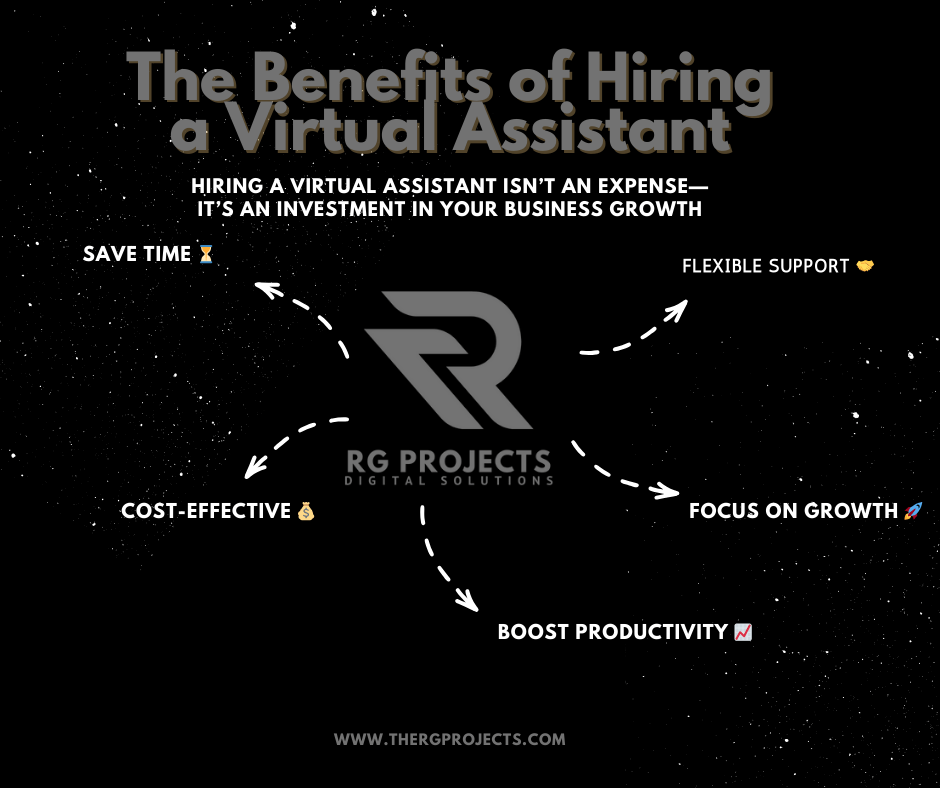 The Benefits of Hiring a Virtual Assistant

HIRING A VIRTUAL ASSISTANT ISN'T AN EXPENSE— IT'S AN INVESTMENT IN YOUR BUSINESS GROWTH

SAVE TIME ⏳

FLEXIBLE SUPPORT 🤝

RG PROJECTS
DIGITAL SOLUTIONS

COST-EFFECTIVE 💰

FOCUS ON GROWTH 🚀

BOOST PRODUCTIVITY 📈

WWW.THERGPROJECTS.COM