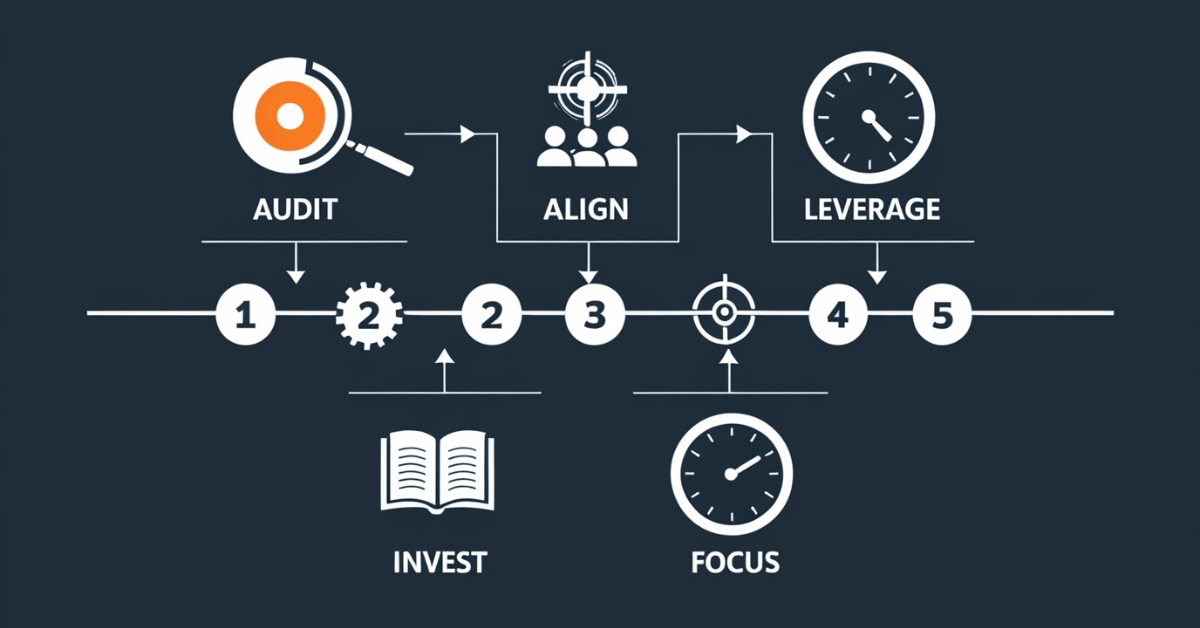 AUDIT

ALIGN

LEVERAGE

1 2 2 3 4 5

INVEST

FOCUS