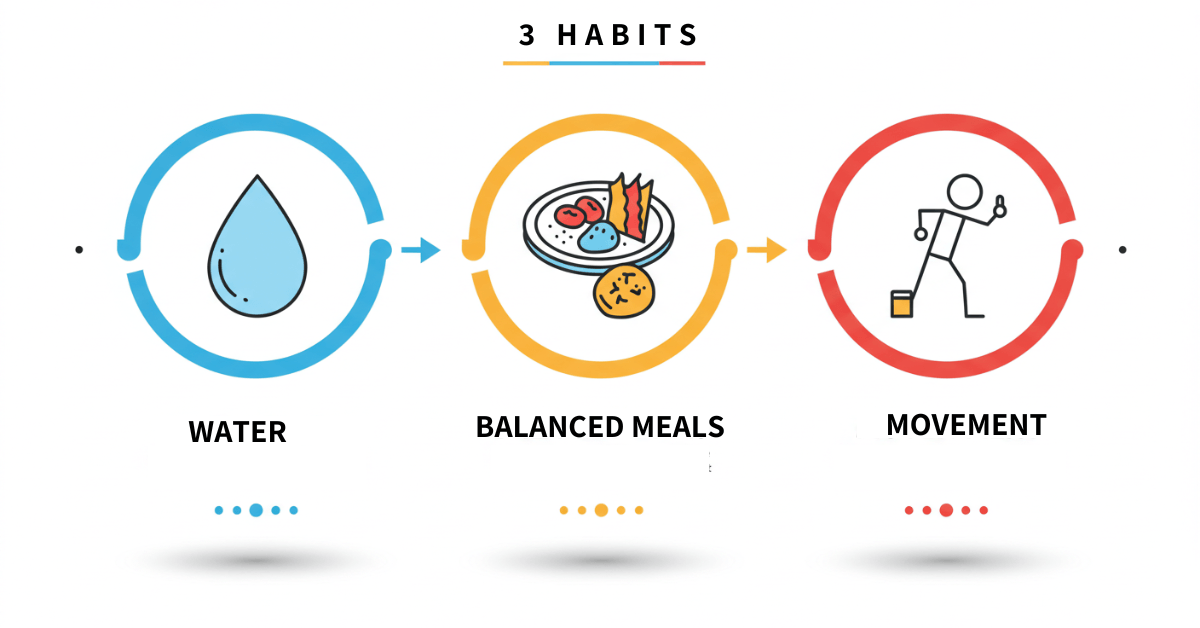 3 HABITS

WATER

BALANCED MEALS

MOVEMENT