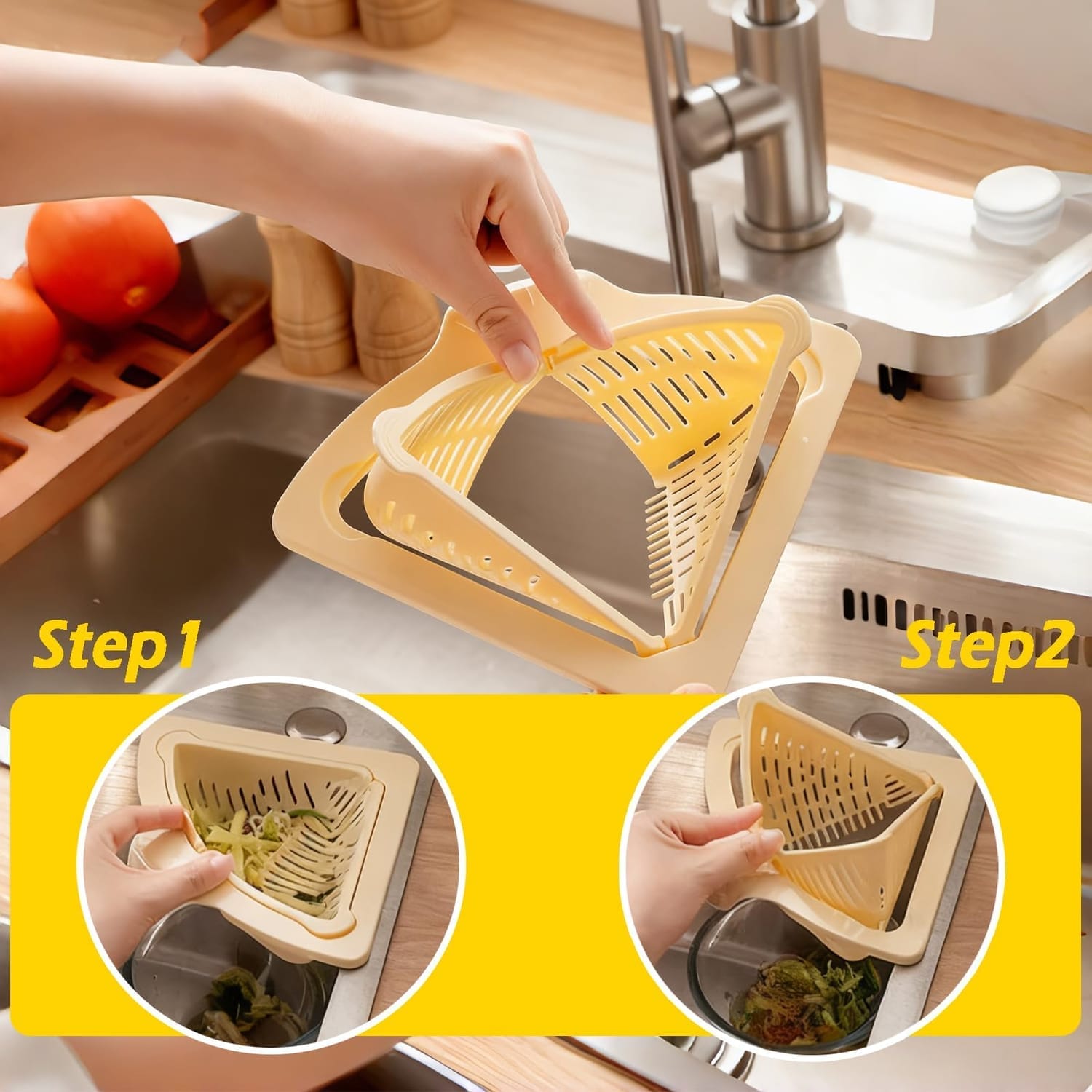 Step 1

Step2