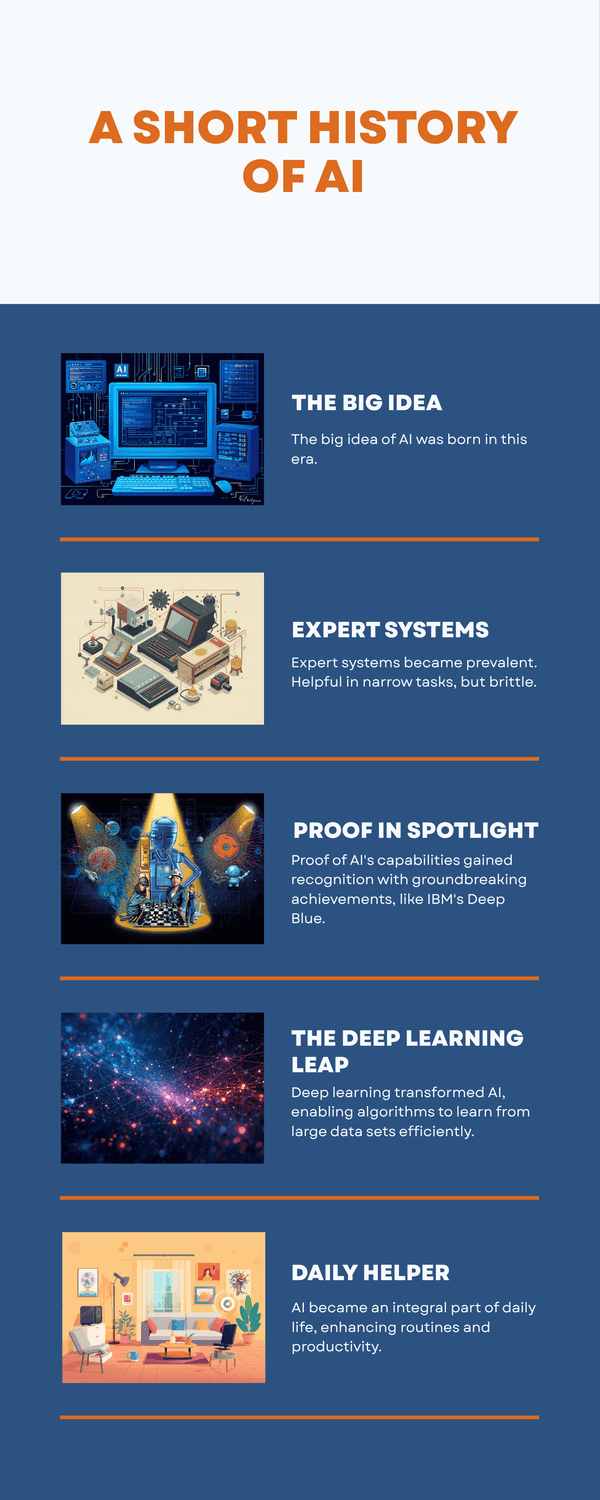 A SHORT HISTORY OF AI

AI

THE BIG IDEA

The big idea of AI was born in this era.

EXPERT SYSTEMS

Expert systems became prevalent. Helpful in narrow tasks, but brittle.

PROOF IN SPOTLIGHT

Proof of AI's capabilities gained recognition with groundbreaking achievements, like IBM's Deep Blue.

THE DEEP LEARNING LEAP

Deep learning transformed AI, enabling algorithms to learn from large data sets efficiently.

DAILY HELPER

AI became an integral part of daily life, enhancing routines and productivity.