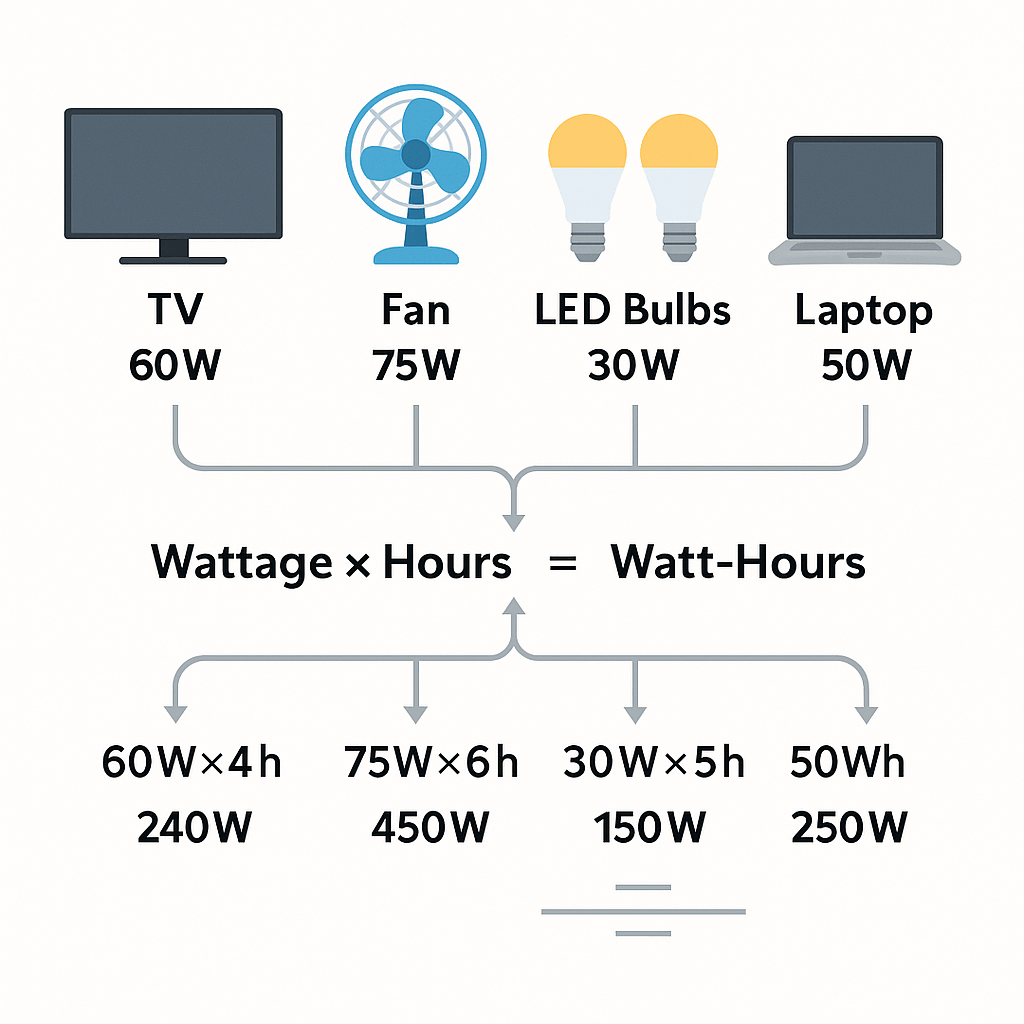 TV
60W

Fan
75W

LED Bulbs
30W

Laptop
50W

Wattage × Hours = Watt-Hours

60W×4h
240W

75W×6h
450W

30W×5h
150W

50Wh
250W