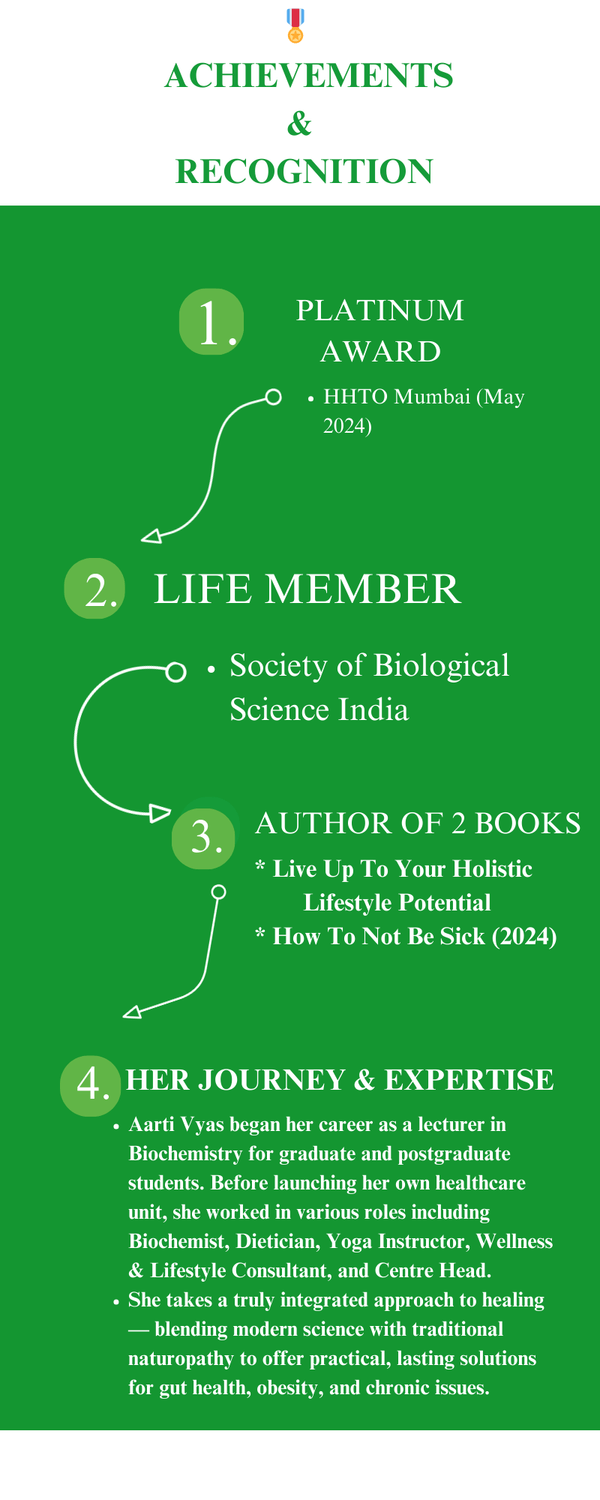 ACHIEVEMENTS
&
RECOGNITION

1. PLATINUM AWARD

• HHTO Mumbai (May 2024)

2. LIFE MEMBER

• Society of Biological Science India

3. AUTHOR OF 2 BOOKS

* Live Up To Your Holistic Lifestyle Potential
* How To Not Be Sick (2024)

4. HER JOURNEY & EXPERTISE

• Aarti Vyas began her career as a lecturer in Biochemistry for graduate and postgraduate students. Before launching her own healthcare unit, she worked in various roles including Biochemist, Dietician, Yoga Instructor, Wellness & Lifestyle Consultant, and Centre Head.
• She takes a truly integrated approach to healing — blending modern science with traditional naturopathy to offer practical, lasting solutions for gut health, obesity, and chronic issues.