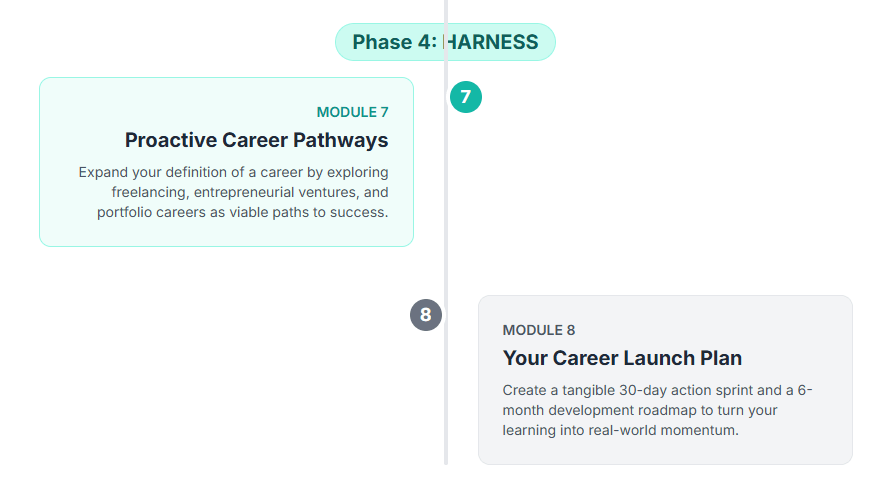 Phase 4: HARNESS

7

MODULE 7

Proactive Career Pathways

Expand your definition of a career by exploring freelancing, entrepreneurial ventures, and portfolio careers as viable paths to success.

8

MODULE 8

Your Career Launch Plan

Create a tangible 30-day action sprint and a 6-month development roadmap to turn your learning into real-world momentum.