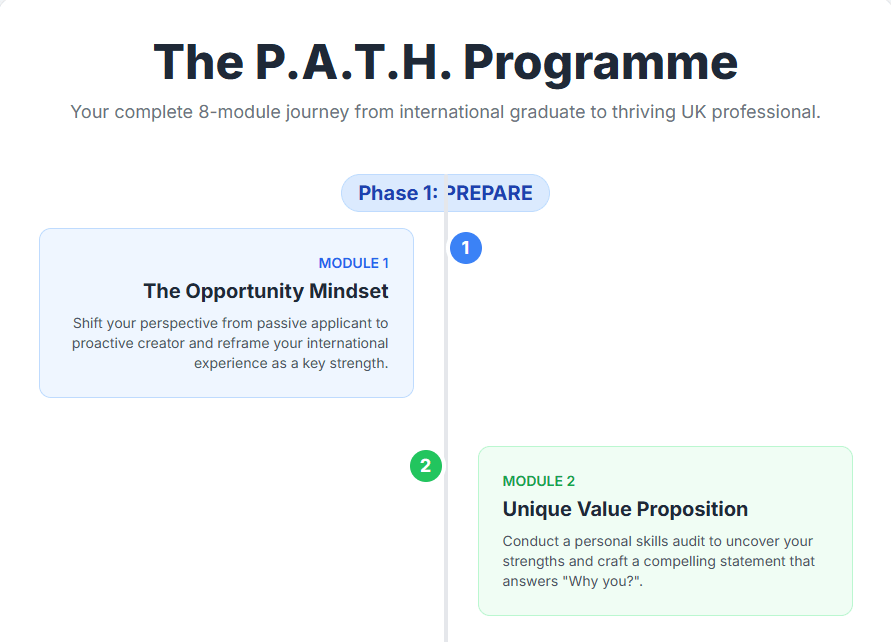 The P.A.T.H. Programme

Your complete 8-module journey from international graduate to thriving UK professional.

Phase 1: PREPARE

1

MODULE 1

The Opportunity Mindset

Shift your perspective from passive applicant to proactive creator and reframe your international experience as a key strength.

2

MODULE 2

Unique Value Proposition

Conduct a personal skills audit to uncover your strengths and craft a compelling statement that answers "Why you?".