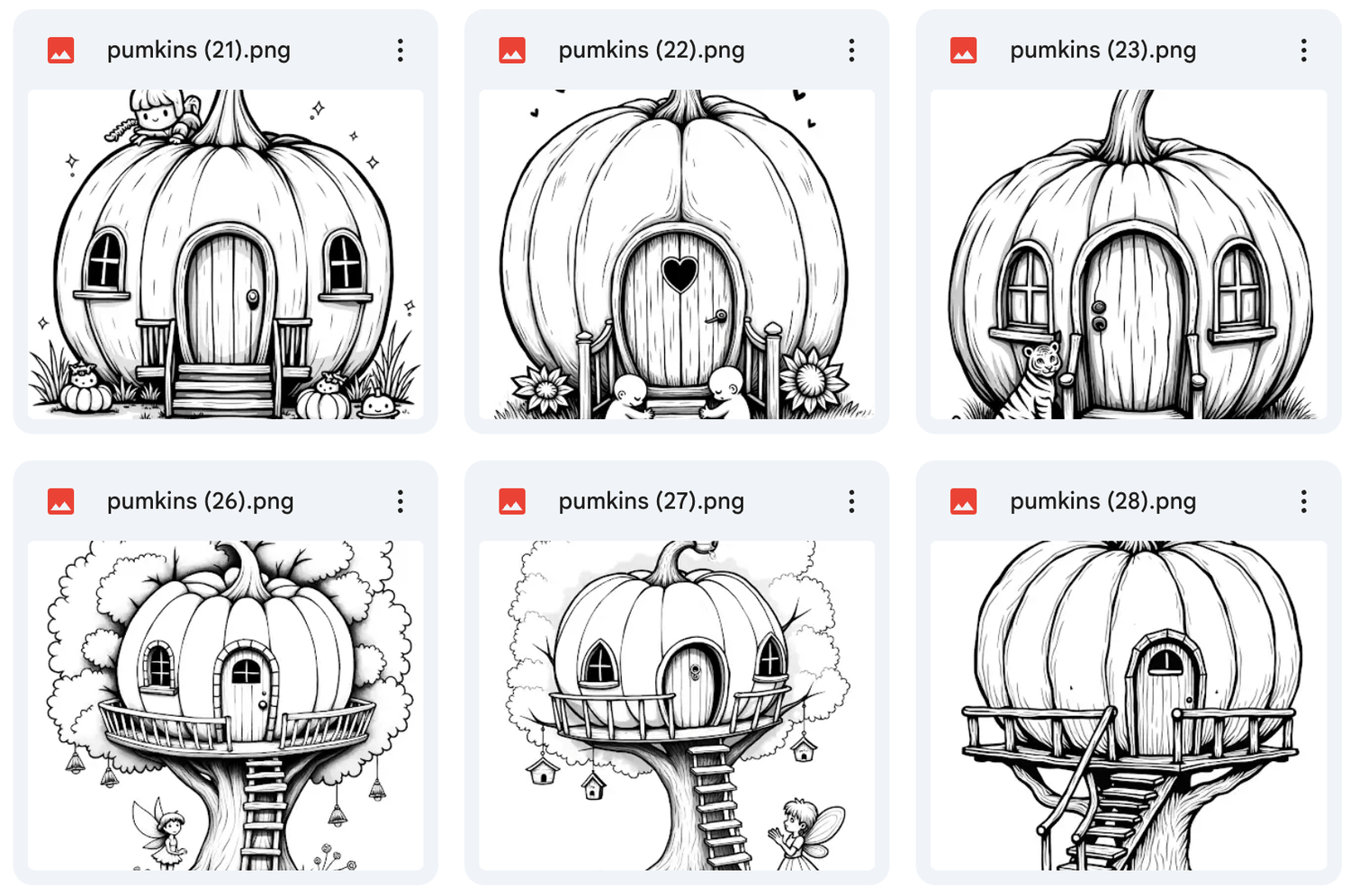 pumkins (21).png

pumkins (22).png

pumkins (23).png

pumkins (26).png

pumkins (27).png

pumkins (28).png