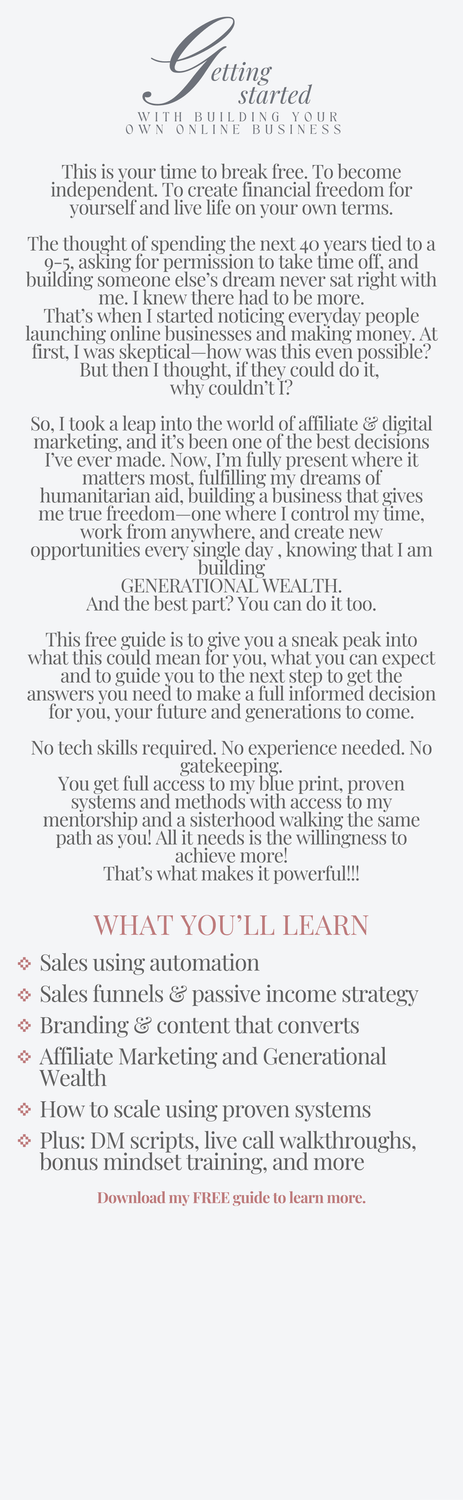 Getting started
WITH BUILDING YOUR OWN ONLINE BUSINESS

This is your time to break free. To become independent. To create financial freedom for yourself and live life on your own terms.

The thought of spending the next 40 years tied to a 9-5, asking for permission to take time off, and building someone else's dream never sat right with me. I knew there had to be more.
That's when I started noticing everyday people launching online businesses and making money. At first, I was skeptical—how was this even possible? But then I thought, if they could do it, why couldn't I?

So, I took a leap into the world of affiliate & digital marketing, and it's been one of the best decisions I've ever made. Now, I'm fully present where it matters most, fulfilling my dreams of humanitarian aid, building a business that gives me true freedom—one where I control my time, work from anywhere, and create new opportunities every single day , knowing that I am building
GENERATIONAL WEALTH.
And the best part? You can do it too.

This free guide is to give you a sneak peak into what this could mean for you, what you can expect and to guide you to the next step to get the answers you need to make a full informed decision for you, your future and generations to come.

No tech skills required. No experience needed. No gatekeeping.
You get full access to my blue print, proven systems and methods with access to my mentorship and a sisterhood walking the same path as you! All it needs is the willingness to achieve more!
That's what makes it powerful!!!

WHAT YOU'LL LEARN

Sales using automation
Sales funnels & passive income strategy
Branding & content that converts
Affiliate Marketing and Generational Wealth
How to scale using proven systems
Plus: DM scripts, live call walkthroughs, bonus mindset training, and more

Download my FREE guide to learn more.