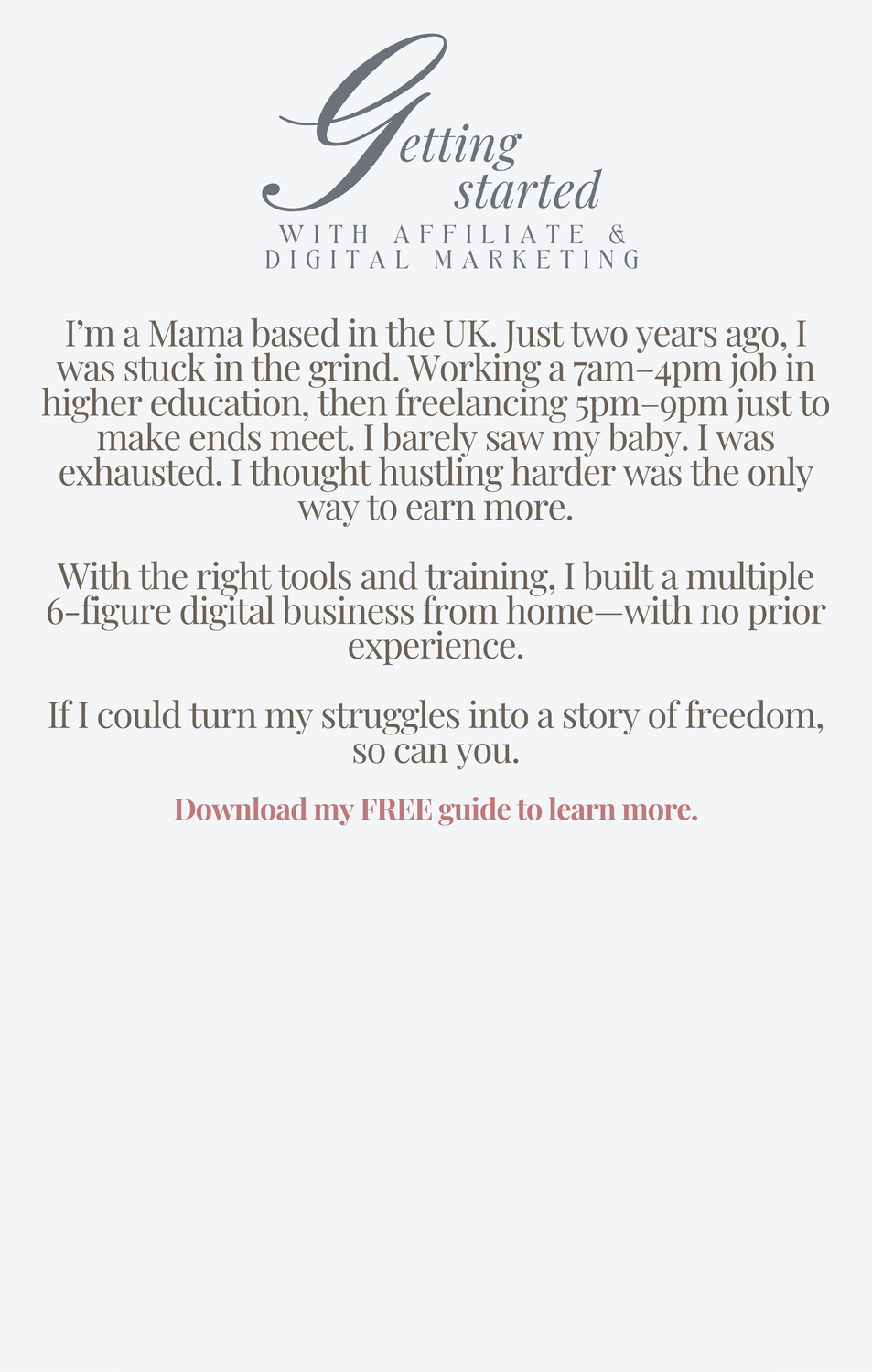 Getting started
WITH AFFILIATE & DIGITAL MARKETING

I'm a Mama based in the UK. Just two years ago, I was stuck in the grind. Working a 7am–4pm job in higher education, then freelancing 5pm–9pm just to make ends meet. I barely saw my baby. I was exhausted. I thought hustling harder was the only way to earn more.

With the right tools and training, I built a multiple 6-figure digital business from home—with no prior experience.

If I could turn my struggles into a story of freedom, so can you.

Download my FREE guide to learn more.