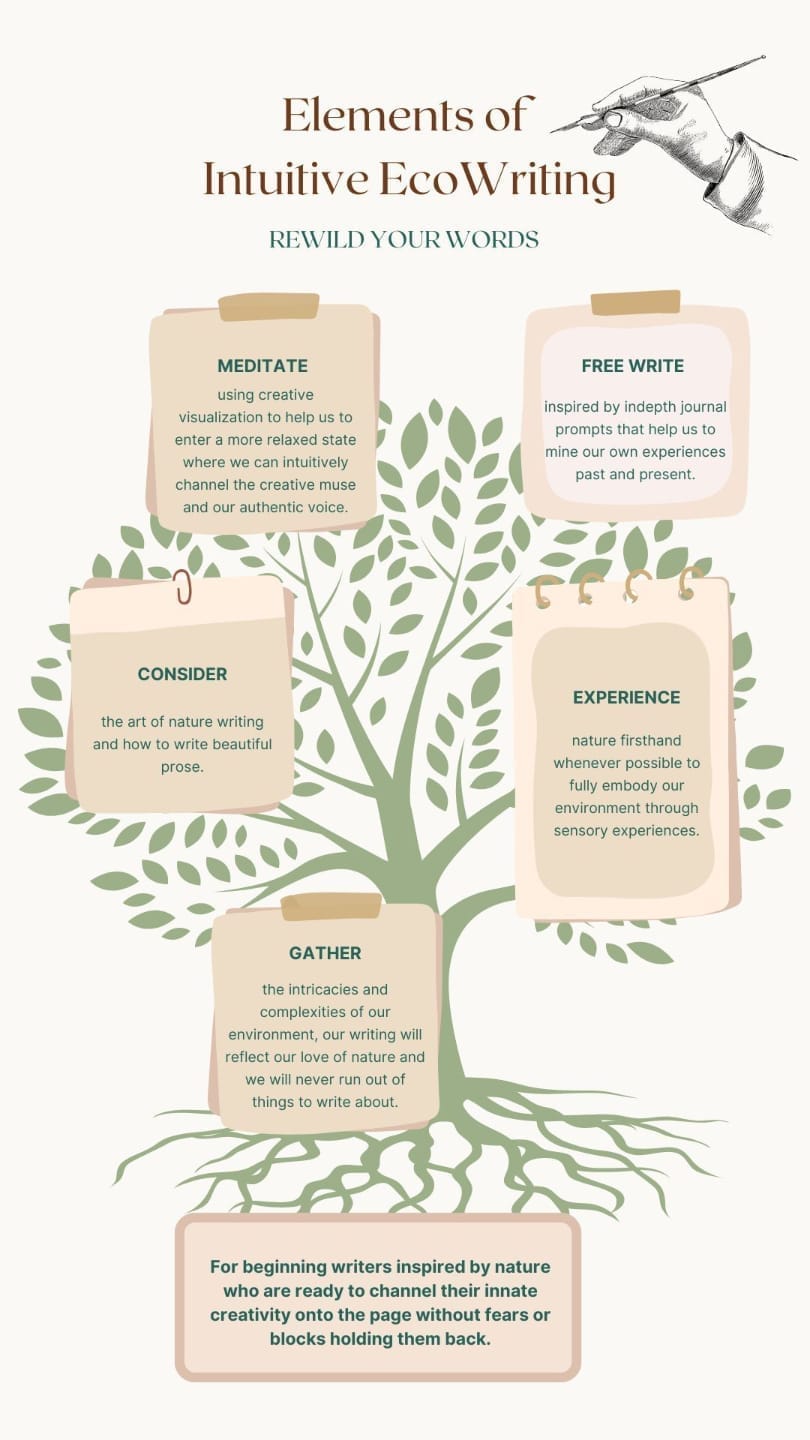 Elements of Intuitive EcoWriting

REWILD YOUR WORDS

MEDITATE
using creative visualization to help us to enter a more relaxed state where we can intuitively channel the creative muse and our authentic voice.

FREE WRITE
inspired by indepth journal prompts that help us to mine our own experiences past and present.

CONSIDER
the art of nature writing and how to write beautiful prose.

EXPERIENCE
nature firsthand whenever possible to fully embody our environment through sensory experiences.

GATHER
the intricacies and complexities of our environment, our writing will reflect our love of nature and we will never run out of things to write about.

For beginning writers inspired by nature who are ready to channel their innate creativity onto the page without fears or blocks holding them back.